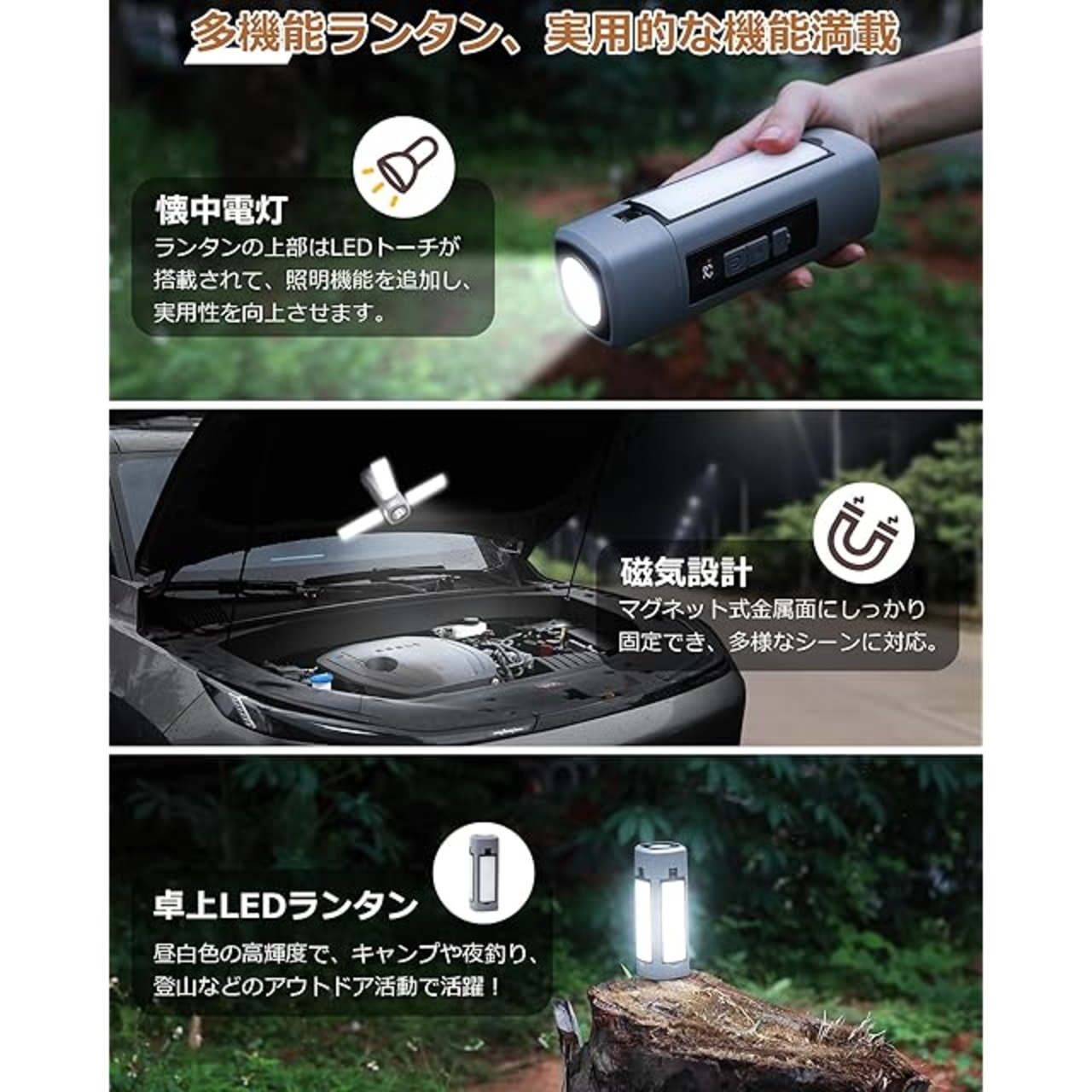 多機能ランタン、実用的な機能満載

懐中電灯
ランタンの上部はLEDトーチが搭載されて、照明機能を追加し、実用性を向上させます。

磁気設計
マグネット式金属面にしっかり固定でき、多様なシーンに対応。

卓上LEDランタン
昼白色の高輝度で、キャンプや夜釣り、登山などのアウトドア活動で活躍！