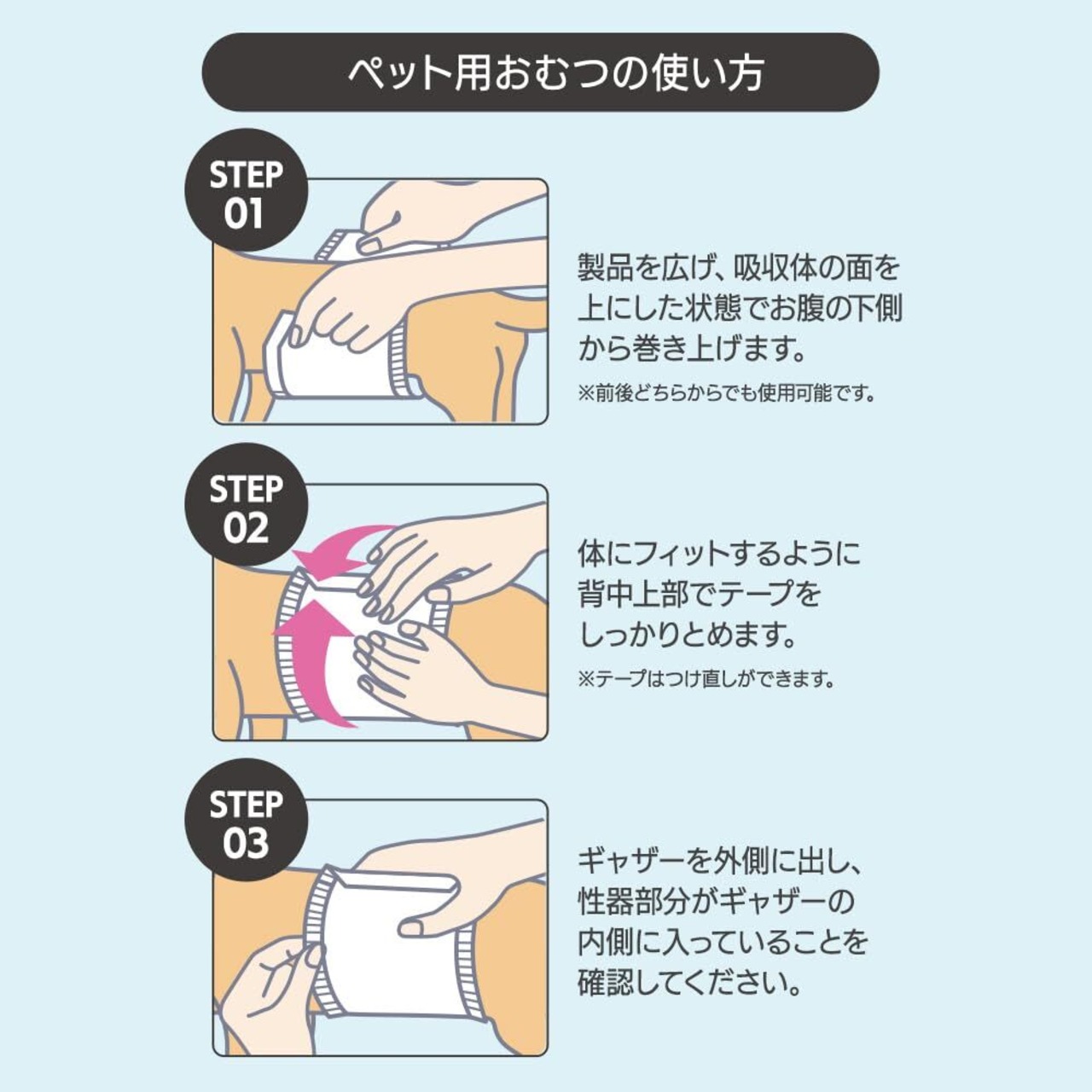 ペット用おむつの使い方

STEP 01

製品を広げ、吸収体の面を上にした状態でお腹の下側から巻き上げます。

※前後どちらからでも使用可能です。

STEP 02

体にフィットするように背中上部でテープをしっかりとめます。

※テープはつけ直しができます。

STEP 03

ギャザーを外側に出し、性器部分がギャザーの内側に入っていることを確認してください。