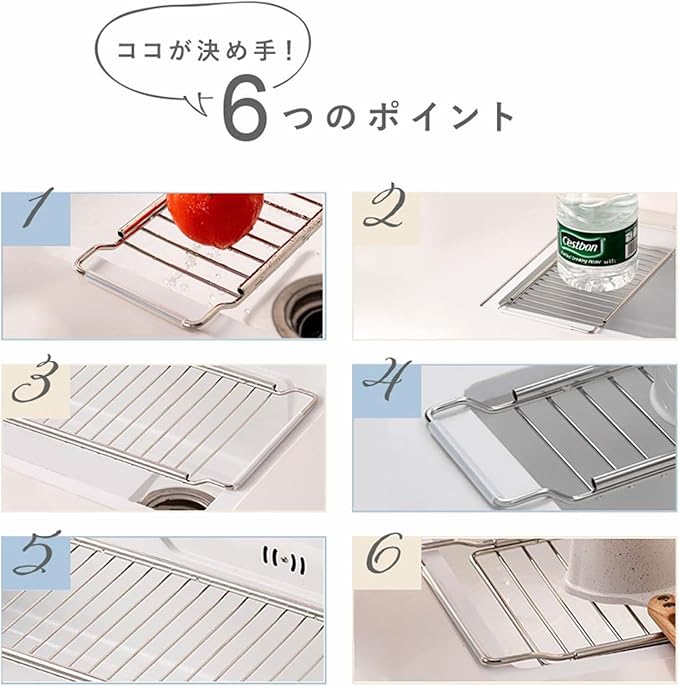 ココが決め手!

6つのポイント

1

2

Cestbon

3

4

5

6