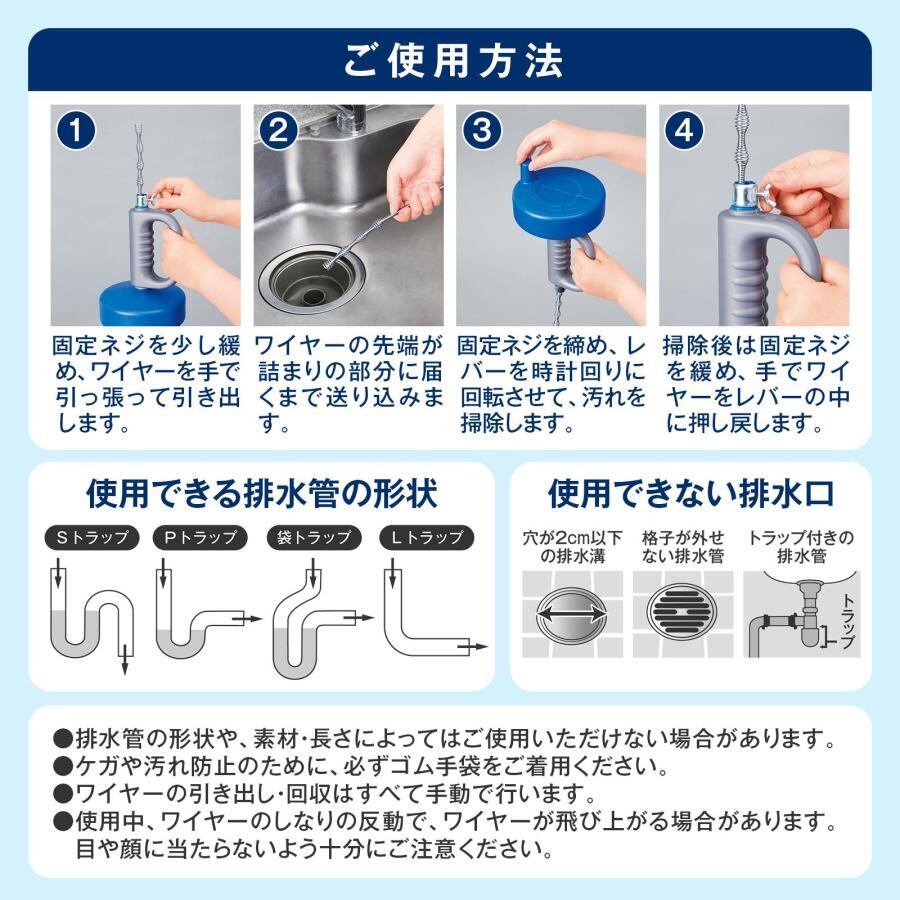 ご使用方法

1
固定ネジを少し緩め、ワイヤーを手で引っ張って引き出します。

2
ワイヤーの先端が詰まりの部分に届くまで送り込みます。

3
固定ネジを締め、レバーを時計回りに回転させて、汚れを掃除します。

4
掃除後は固定ネジを緩め、手でワイヤーをレバーの中に押し戻します。

使用できる排水管の形状

Sトラップ
Pトラップ
袋トラップ
Lトラップ

使用できない排水口

穴が2cm以下の排水溝
格子が外せない排水管
トラップ付きの排水管
トラップ

●排水管の形状や、素材・長さによってはご使用いただけない場合があります。
●ケガや汚れ防止のために、必ずゴム手袋をご着用ください。
●ワイヤーの引き出し・回収はすべて手動で行います。
●使用中、ワイヤーのしなりの反動で、ワイヤーが飛び上がる場合があります。目や顔に当たらないよう十分にご注意ください。