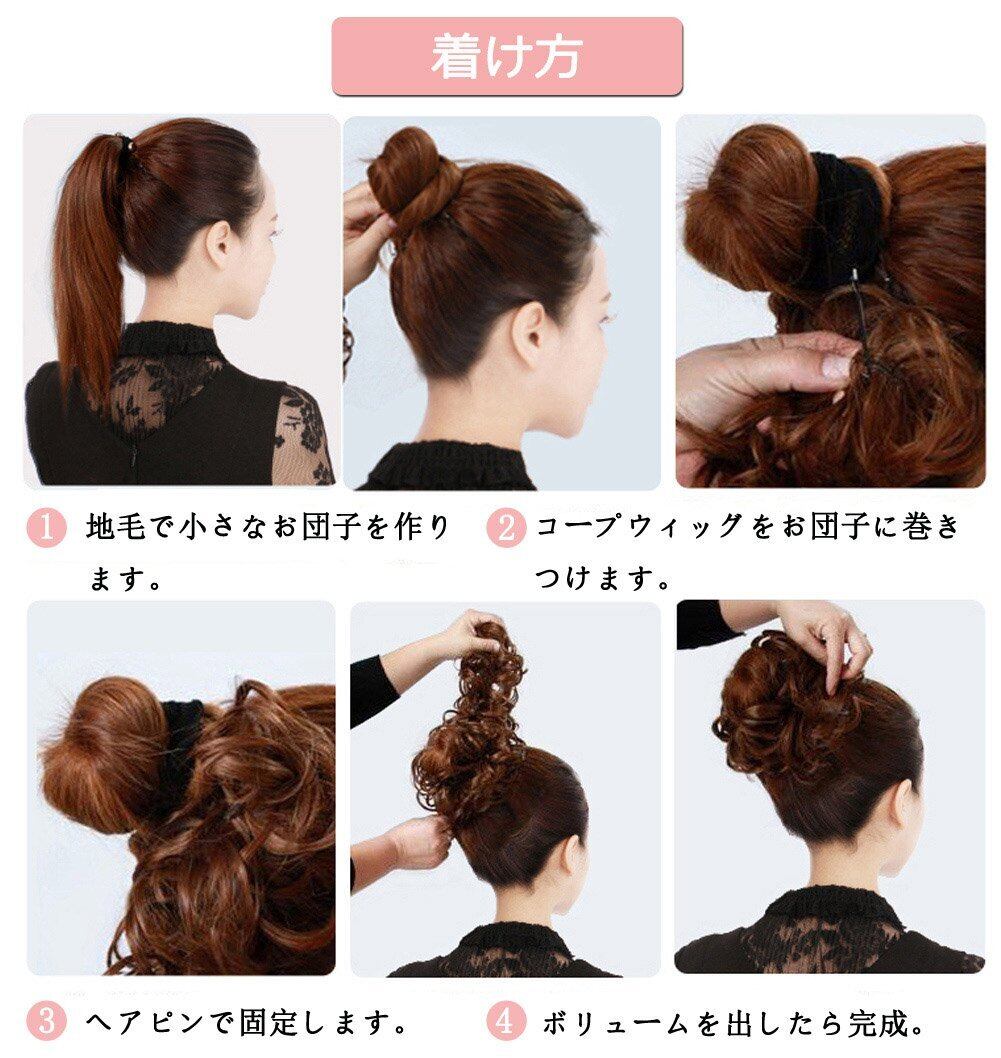 着け方

1 地毛で小さなお団子を作ります。

2 コープウィッグをお団子に巻きつけます。

3 ヘアピンで固定します。

4 ボリュームを出したら完成。