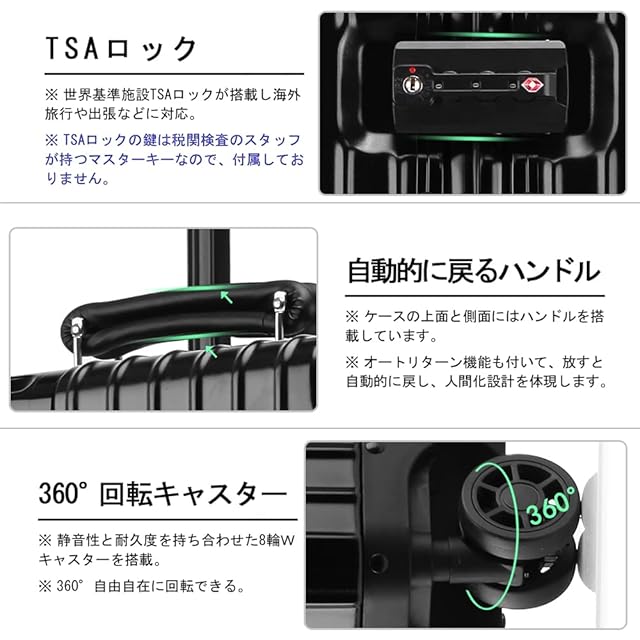 TSAロック

※ 世界基準施設TSAロックが搭載し海外旅行や出張などに対応。

※ TSAロックの鍵は税関検査のスタッフが持つマスターキーなので、付属しておりません。

自動的に戻るハンドル

※ ケースの上面と側面にはハンドルを搭載しています。

※ オートリターン機能も付いて、放すと自動的に戻し、人間化設計を体現します。

360° 回転キャスター

※ 静音性と耐久度を持ち合わせた8輪Wキャスターを搭載。

※ 360° 自由自在に回転できる。

360°