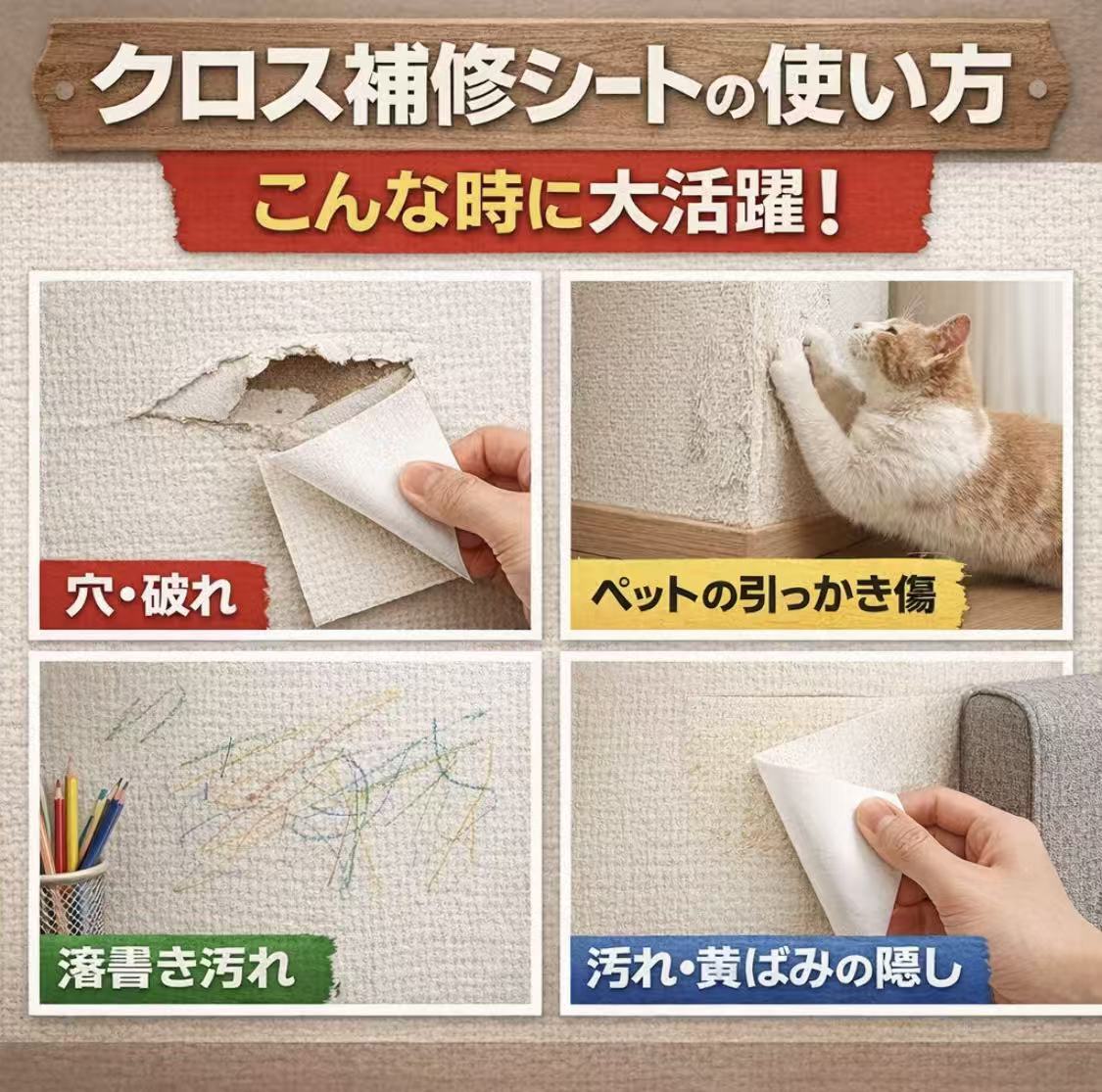 クロス補修シートの使い方

こんな時に大活躍！

穴・破れ

ペットの引っかき傷

落書き汚れ

汚れ・黄ばみの隠し