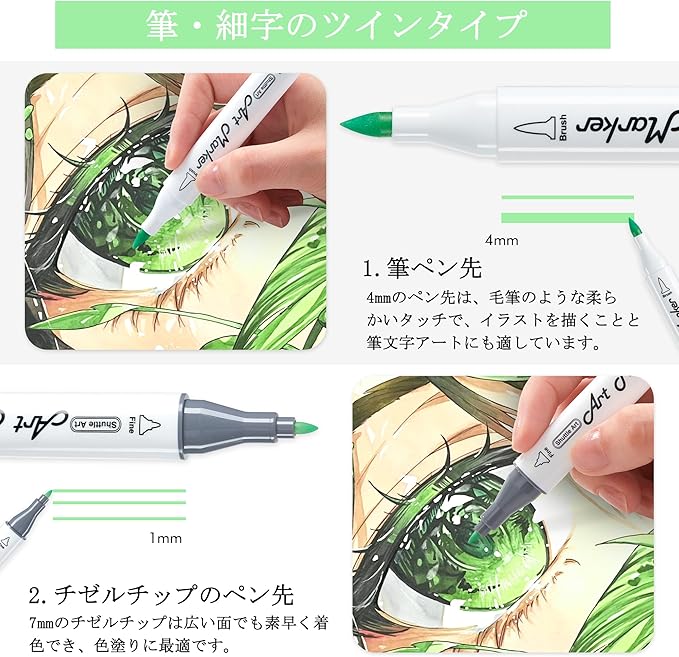 筆・細字のツインタイプ

Shuttle Art
Art Marker
Brush
Marker

4mm

1. 筆ペン先
4㎜のペン先は、毛筆のような柔らかいタッチで、イラストを描くことと筆文字アートにも適しています。

Art
Shuttle Art
Fine

1mm

2. チゼルチップのペン先
7㎜のチゼルチップは広い面でも素早く着色でき、色塗りに最適です。

Art
Shuttle Art
Fine