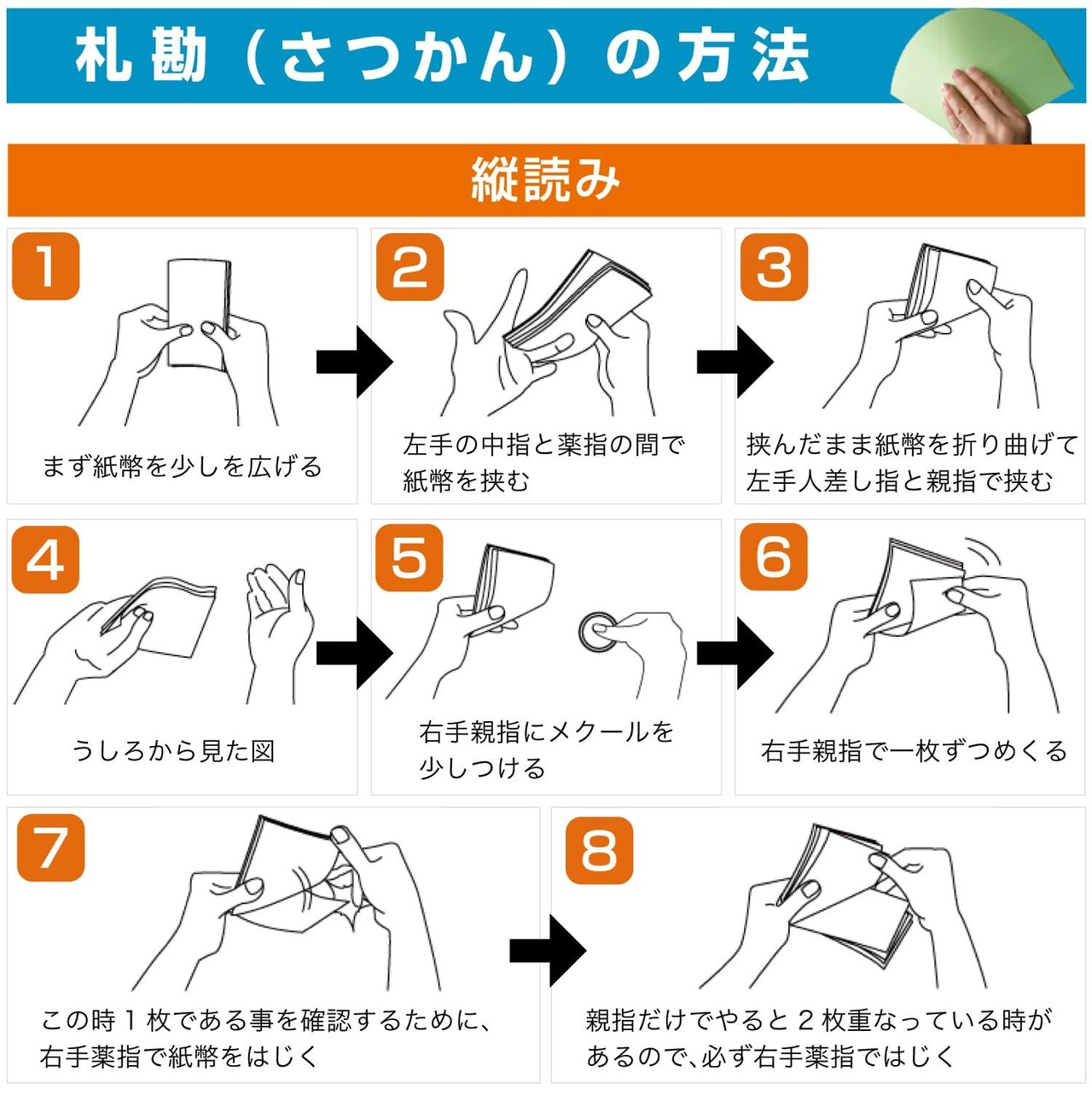 札勘（さつかん）の方法

縦読み

1
まず紙幣を少しを広げる

2
左手の中指と薬指の間で紙幣を挟む

3
挟んだまま紙幣を折り曲げて左手人差し指と親指で挟む

4
うしろから見た図

5
右手親指にメクールを少しつける

6
右手親指で一枚ずつめくる

7
この時１枚である事を確認するために、右手薬指で紙幣をはじく

8
親指だけでやると２枚重なっている時があるので、必ず右手薬指ではじく