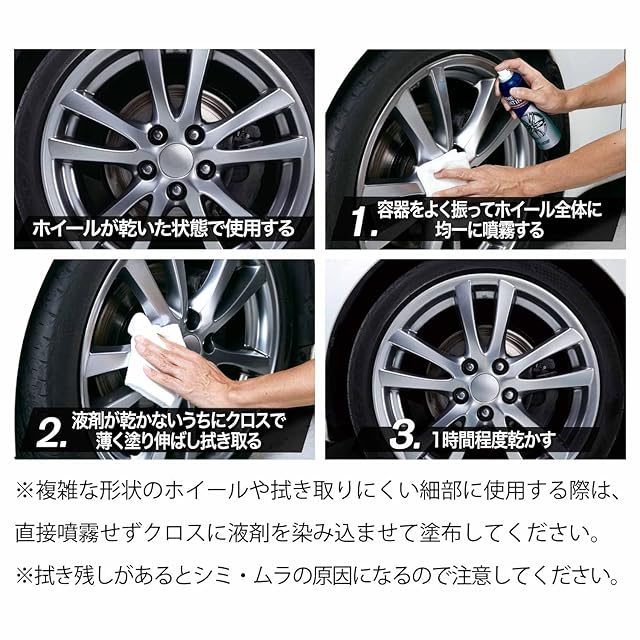 ホイールが乾いた状態で使用する

1. 容器をよく振ってホイール全体に均一に噴霧する

2. 液剤が乾かないうちにクロスで薄く塗り伸ばし拭き取る

3. 1時間程度乾かす

※複雑な形状のホイールや拭き取りにくい細部に使用する際は、直接噴霧せずクロスに液剤を染み込ませて塗布してください。

※拭き残しがあるとシミ・ムラの原因になるので注意してください。