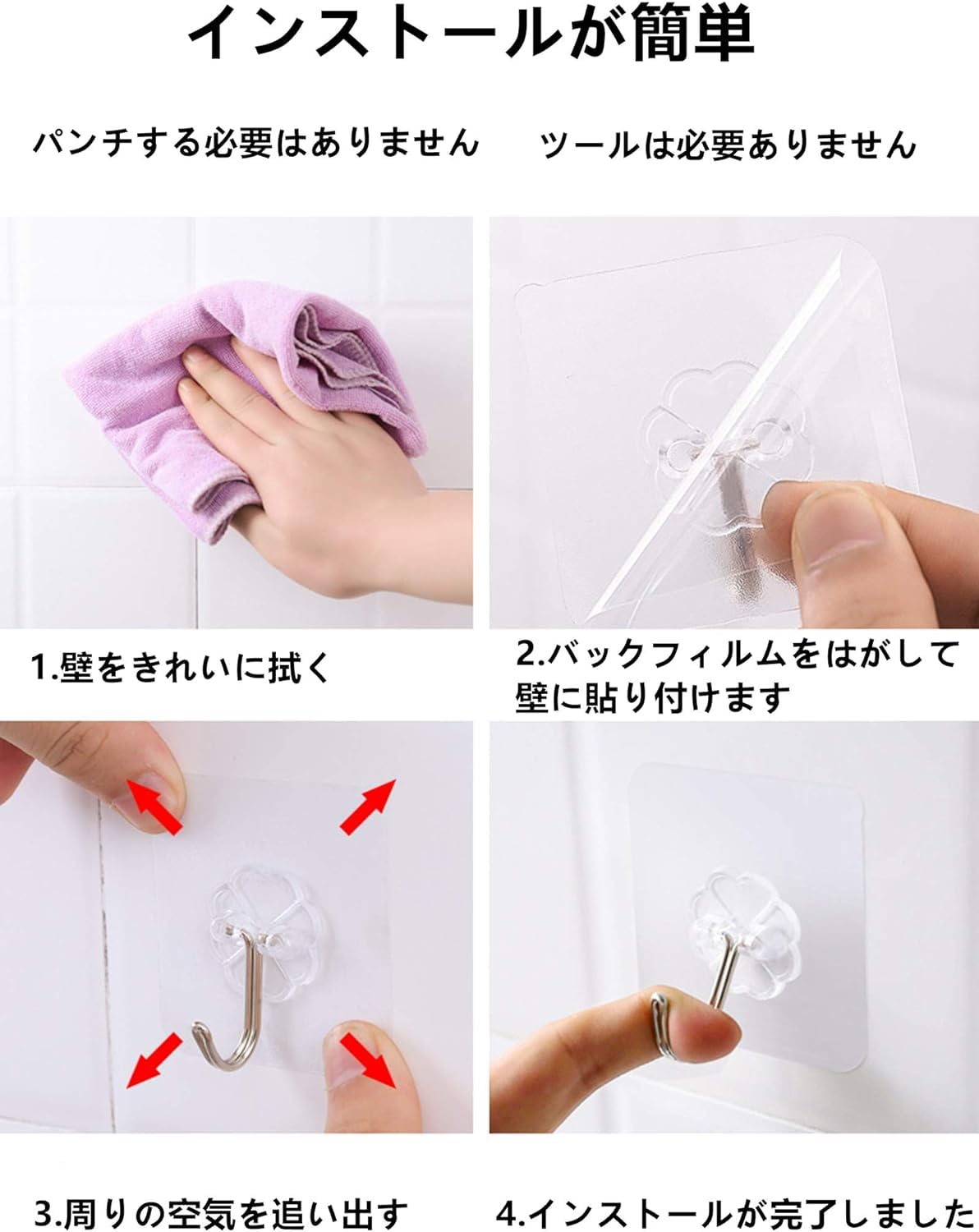 インストールが簡単

パンチする必要はありません

ツールは必要ありません

1.壁をきれいに拭く

2.バックフィルムをはがして壁に貼り付けます

3.周りの空気を追い出す

4.インストールが完了しました