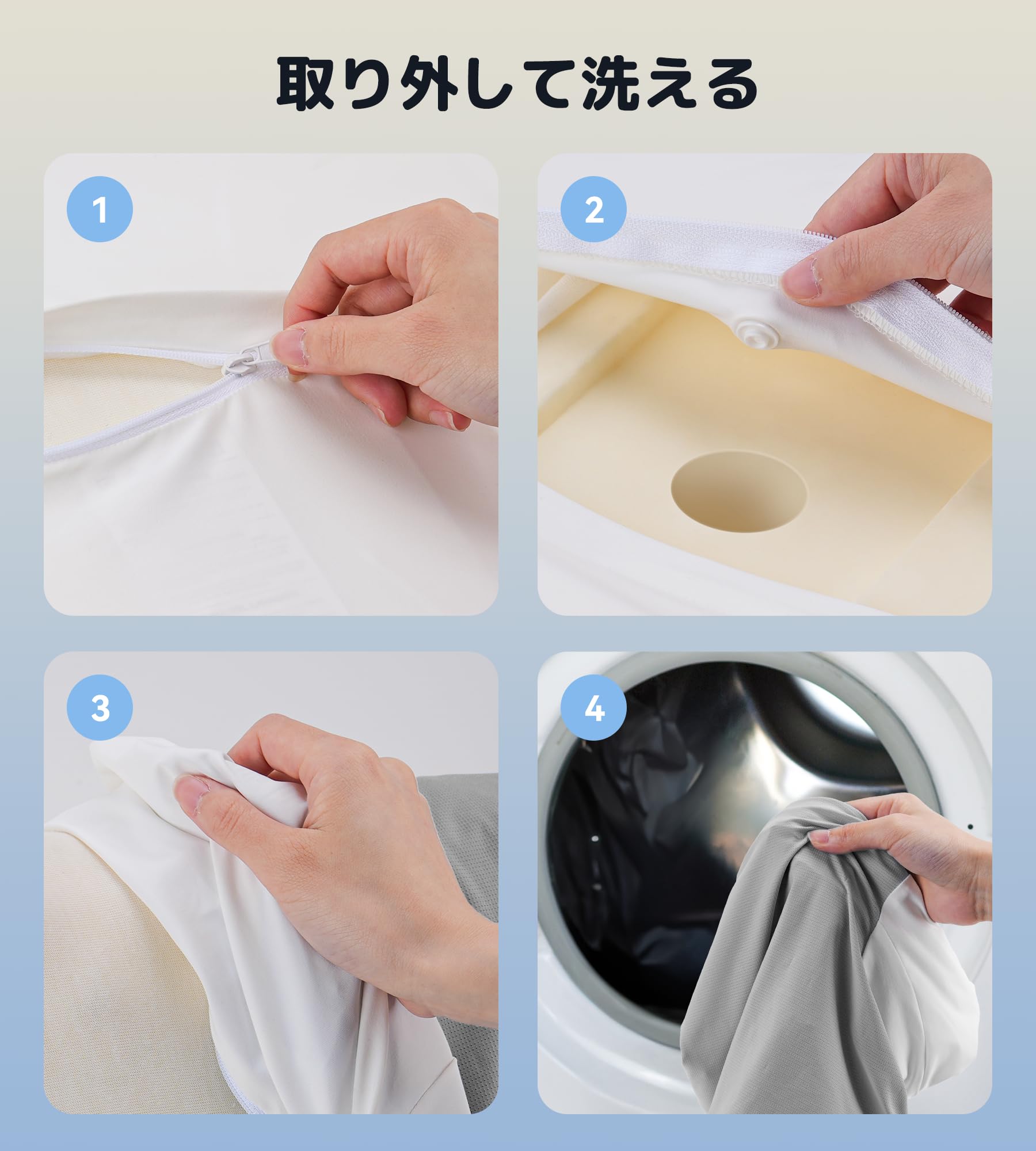 取り外して洗える

1

2

3

4