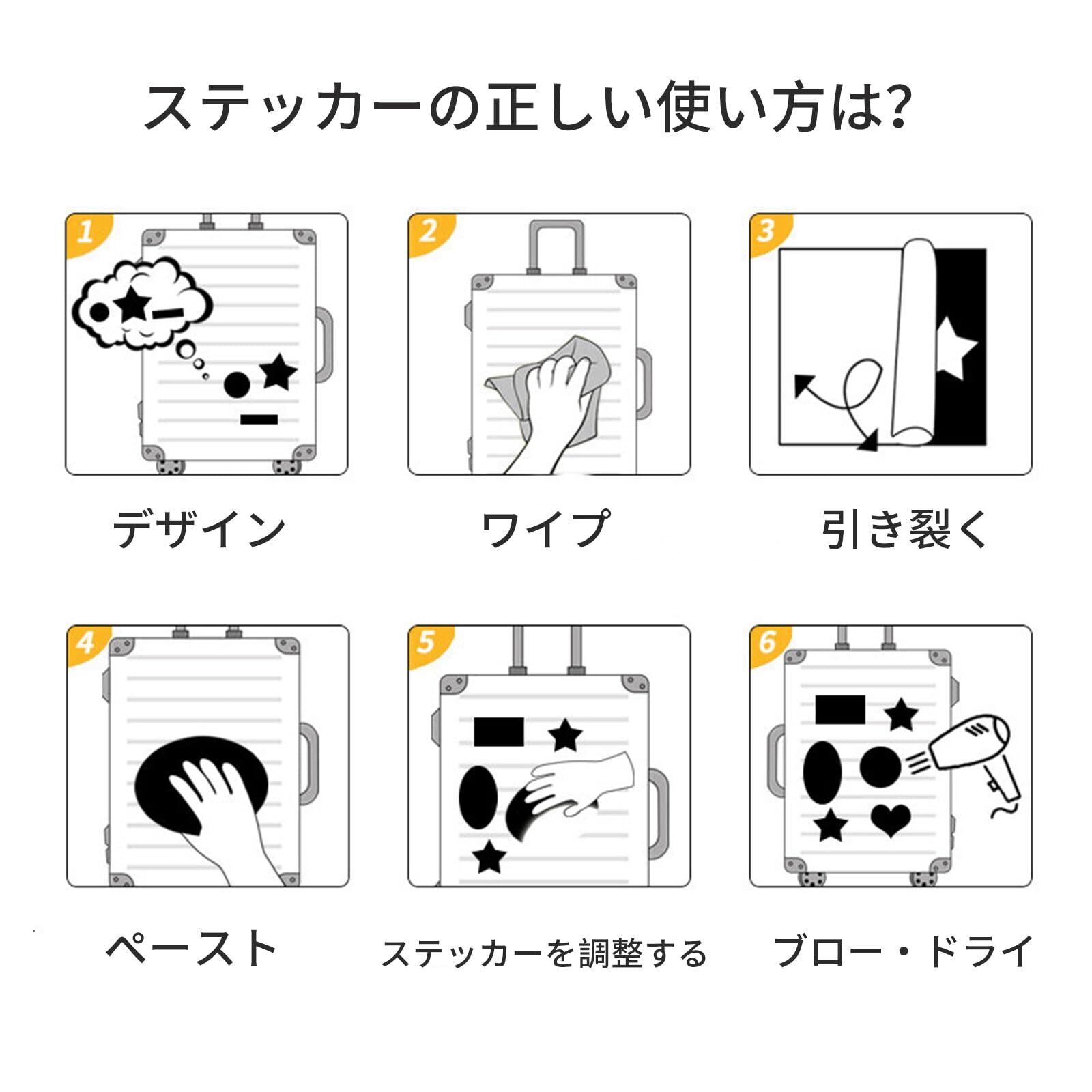 ステッカーの正しい使い方は?

1

デザイン

2

ワイプ

3

引き裂く

4

ペースト

5

ステッカーを調整する

6

ブロー・ドライ