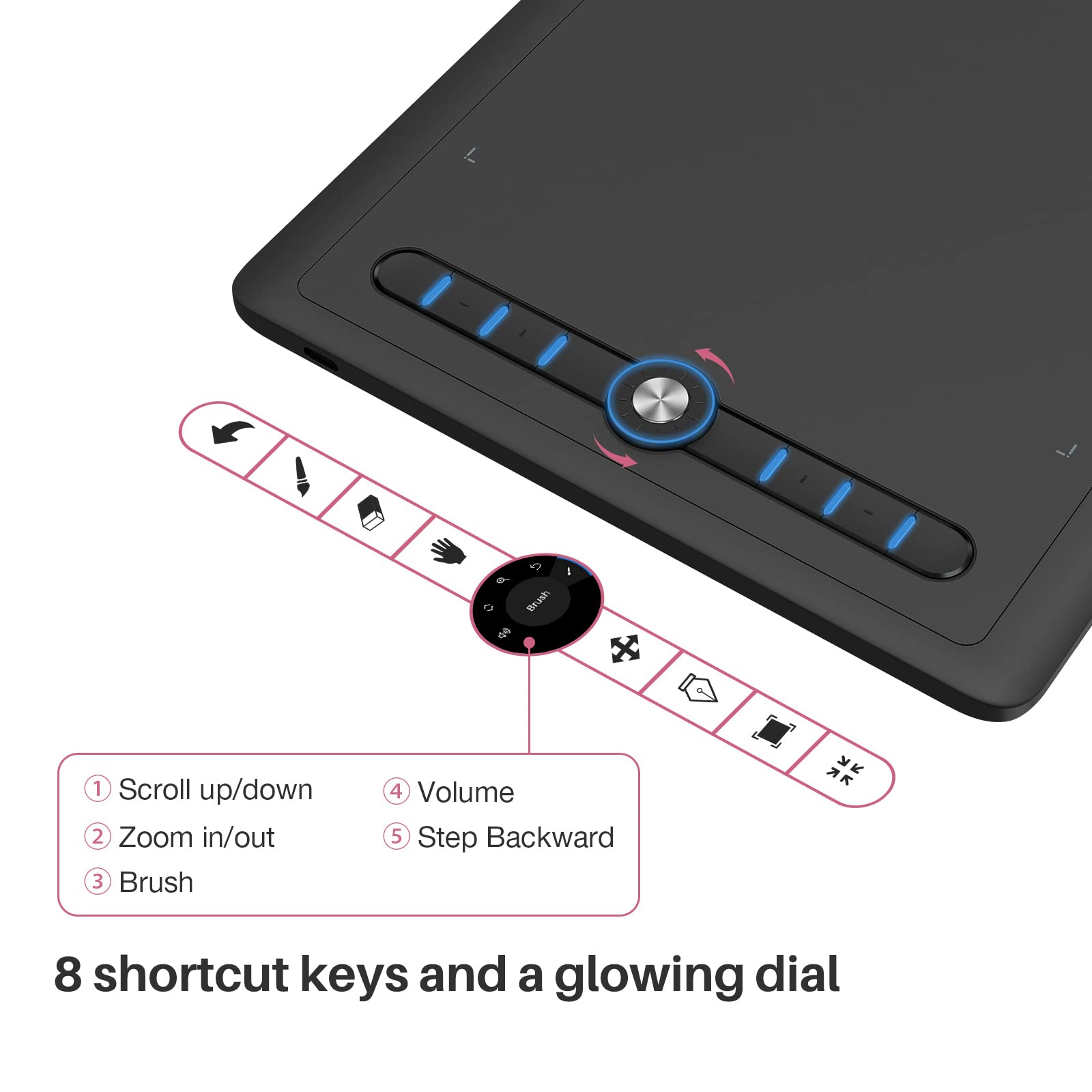 Brush

① Scroll up/down
② Zoom in/out
③ Brush

④ Volume
⑤ Step Backward

8 shortcut keys and a glowing dial