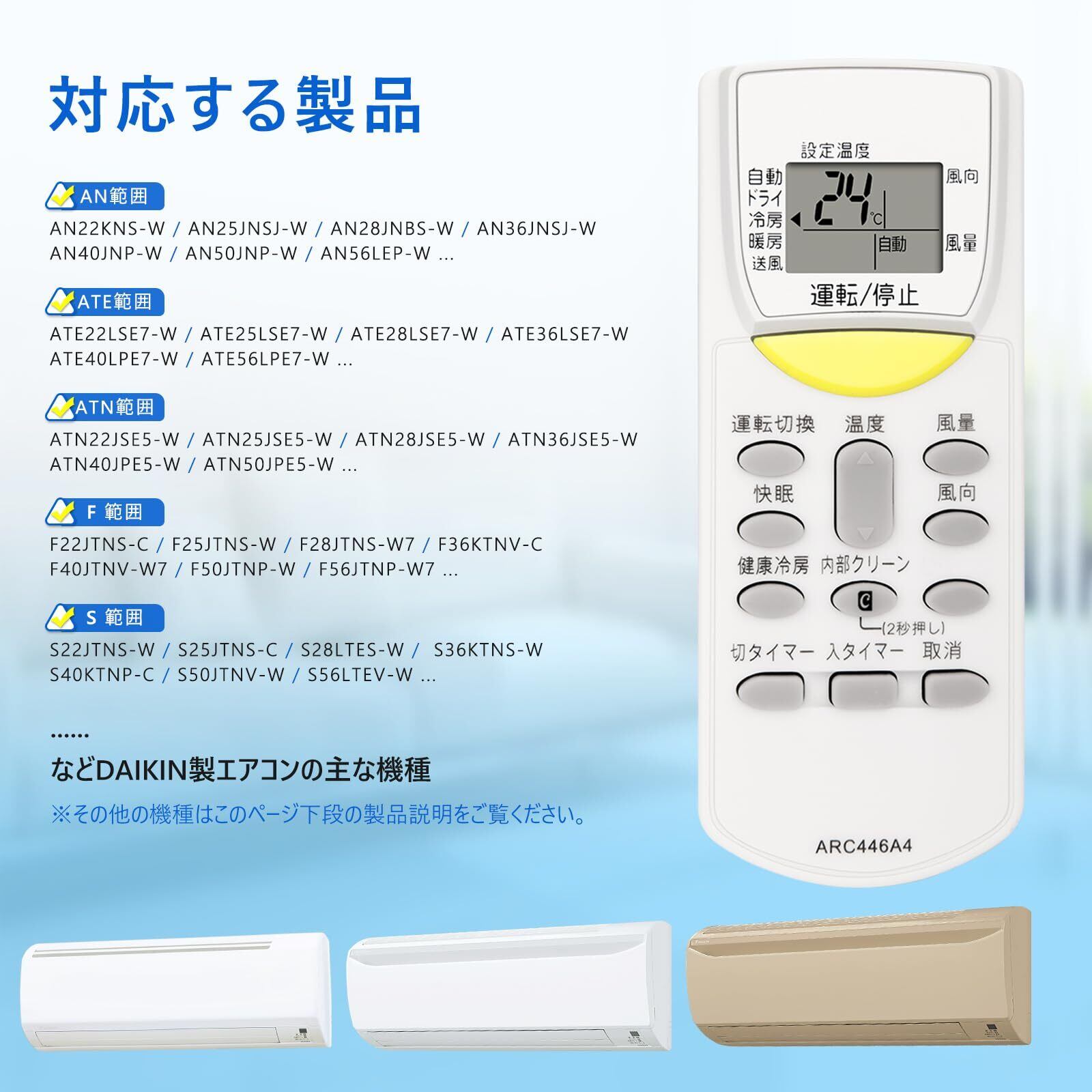 対応する製品

AN範囲
AN22KNS-W / AN25JNSJ-W / AN28JNBS-W / AN36JNSJ-W
AN40JNP-W / AN50JNP-W / AN56LEP-W ...

ATE範囲
ATE22LSE7-W / ATE25LSE7-W / ATE28LSE7-W / ATE36LSE7-W
ATE40LPE7-W / ATE56LPE7-W ...

ATN範囲
ATN22JSE5-W / ATN25JSE5-W / ATN28JSE5-W / ATN36JSE5-W
ATN40JPE5-W / ATN50JPE5-W ...

F 範囲
F22JTNS-C / F25JTNS-W / F28JTNS-W7 / F36KTNV-C
F40JTNV-W7 / F50JTNP-W / F56JTNP-W7 ...

S 範囲
S22JTNS-W / S25JTNS-C / S28LTES-W / S36KTNS-W
S40KTNP-C / S50JTNV-W / S56LTEV-W ...

......

などDAIKIN製エアコンの主な機種

※その他の機種はこのページ下段の製品説明をご覧ください。

設定温度
自動
ドライ
冷房
暖房
送風
24℃
風向
自動
風量
運転/停止

運転切換
温度
風量
快眠
風向
健康冷房
内部クリーン
C
(2秒押し)
切タイマー
入タイマー
取消

ARC446A4