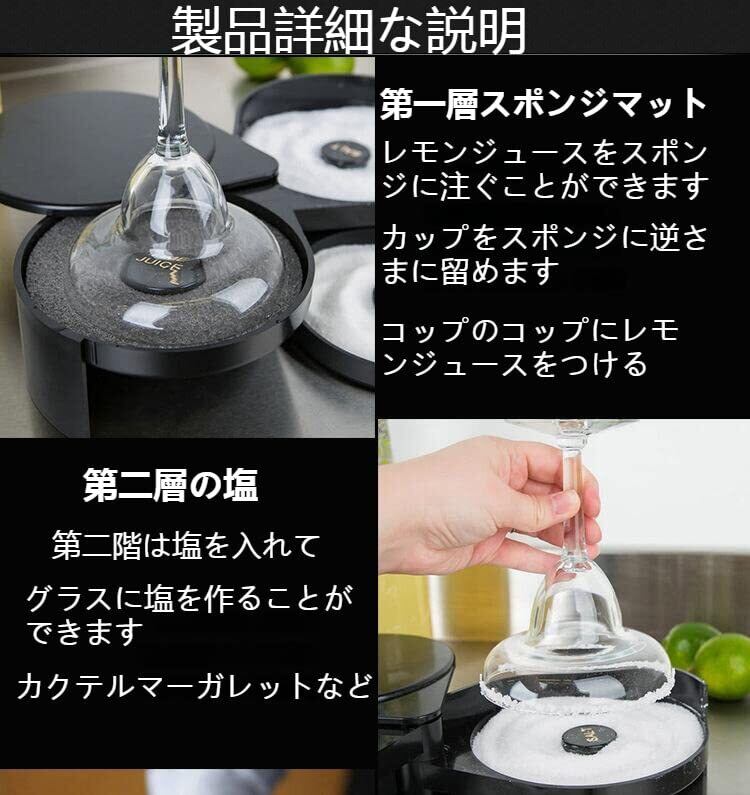 製品詳細な説明

第一層スポンジマット

レモンジュースをスポンジに注ぐことができます

カップをスポンジに逆さまに留めます

コップのコップにレモンジュースをつける

JUICE

第二層の塩

第二階は塩を入れて

グラスに塩を作ることができます

カクテルマーガレットなど

SALT