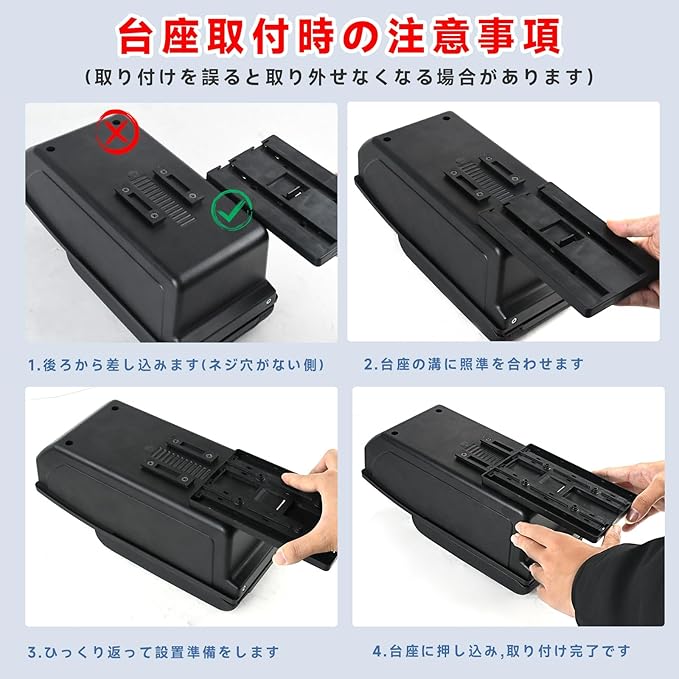 台座取付時の注意事項

（取り付けを誤ると取り外せなくなる場合があります）

1.後ろから差し込みます(ネジ穴がない側)

2.台座の溝に照準を合わせます

3.ひっくり返って設置準備をします

4.台座に押し込み,取り付け完了です