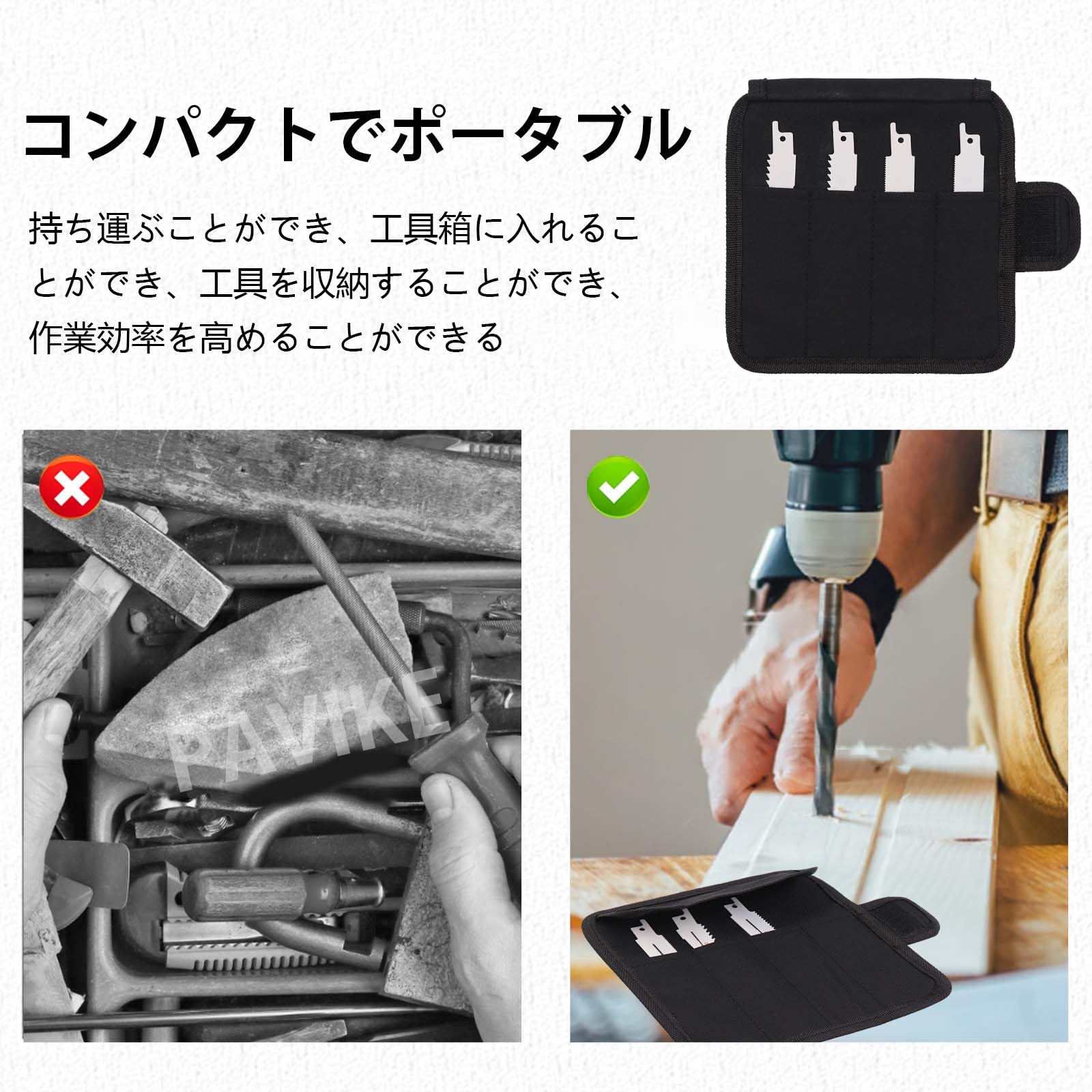 コンパクトでポータブル

持ち運ぶことができ、工具箱に入れることができ、工具を収納することができ、作業効率を高めることができる

PAVIKE