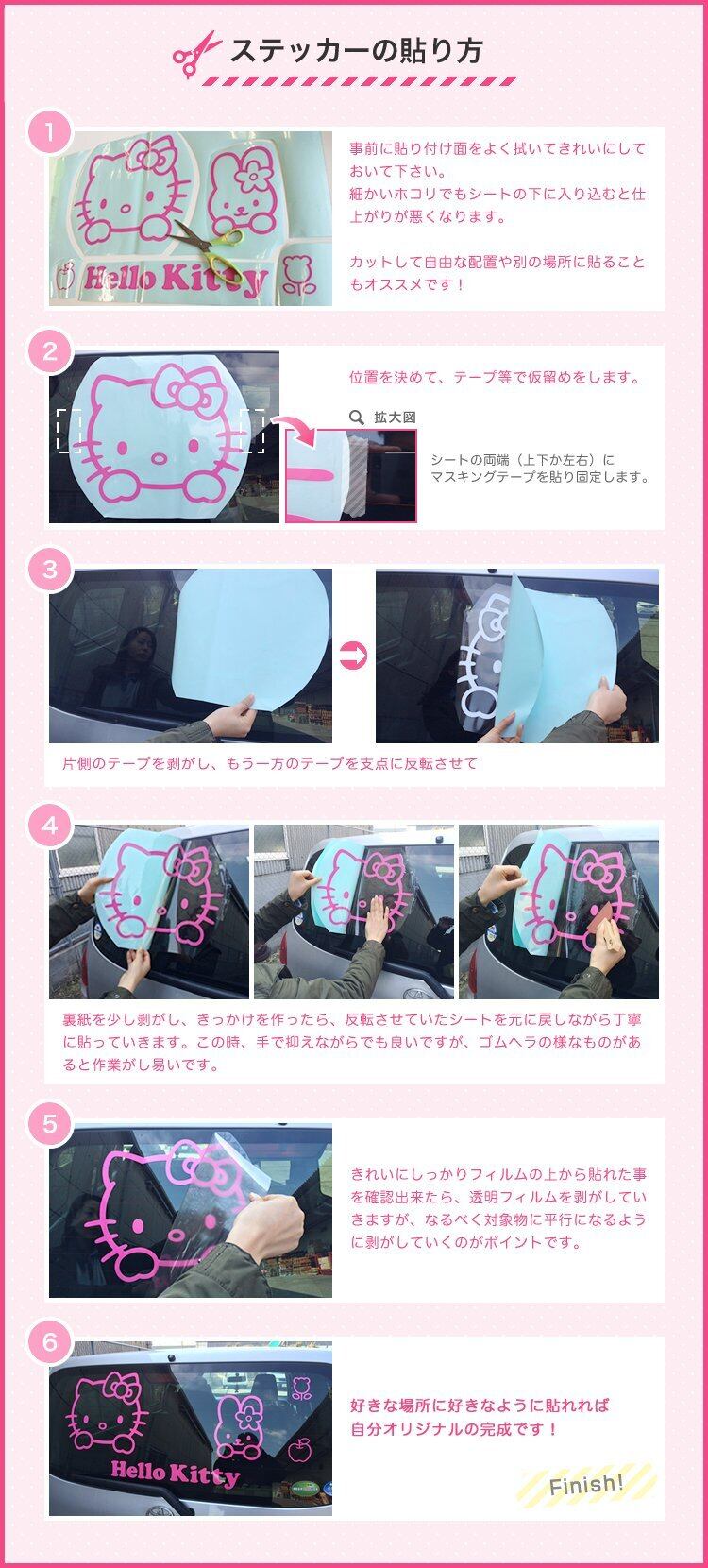 ステッカーの貼り方

1

Hello Kitty

事前に貼り付け面をよく拭いてきれいにしておいて下さい。
細かいホコリでもシートの下に入り込むと仕上がりが悪くなります。

カットして自由な配置や別の場所に貼ることもオススメです！

2

位置を決めて、テープ等で仮留めをします。

拡大図

シートの両端（上下か左右）にマスキングテープを貼り固定します。

3

片側のテープを剥がし、もう一方のテープを支点に反転させて

4

裏紙を少し剥がし、きっかけを作ったら、反転させていたシートを元に戻しながら丁寧に貼っていきます。この時、手で抑えながらでも良いですが、ゴムヘラの様なものがあると作業がし易いです。

5

きれいにしっかりフィルムの上から貼れた事を確認出来たら、透明フィルムを剥がしていきますが、なるべく対象物に平行になるように剥がしていくのがポイントです。

6

Hello Kitty

好きな場所に好きなように貼れれば
自分オリジナルの完成です！

Finish!