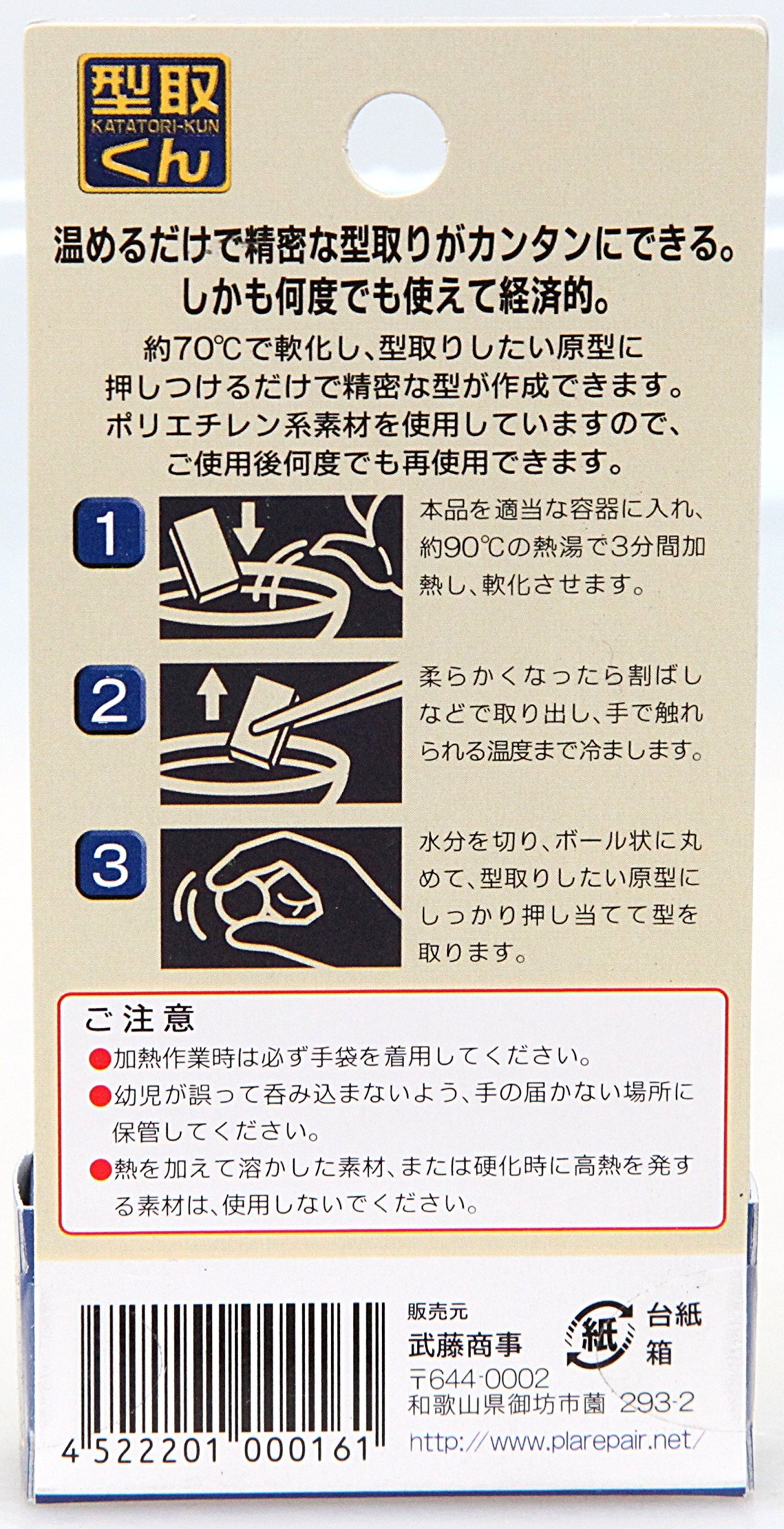 型取
KATATORI-KUN
くん

温めるだけで精密な型取りがカンタンにできる。
しかも何度でも使えて経済的。

約70℃で軟化し、型取りしたい原型に押しつけるだけで精密な型が作成できます。ポリエチレン系素材を使用していますので、ご使用後何度でも再使用できます。

1
本品を適当な容器に入れ、約90℃の熱湯で3分間加熱し、軟化させます。

2
柔らかくなったら割ばしなどで取り出し、手で触れられる温度まで冷まします。

3
水分を切り、ボール状に丸めて、型取りしたい原型にしっかり押し当てて型を取ります。

ご注意
●加熱作業時は必ず手袋を着用してください。
●幼児が誤って呑み込まないよう、手の届かない場所に保管してください。
●熱を加えて溶かした素材、または硬化時に高熱を発する素材は、使用しないでください。

4 522201 000161

販売元
武藤商事
〒644-0002
和歌山県御坊市薗 293-2
http://www.plarepair.net/

紙
台紙
箱