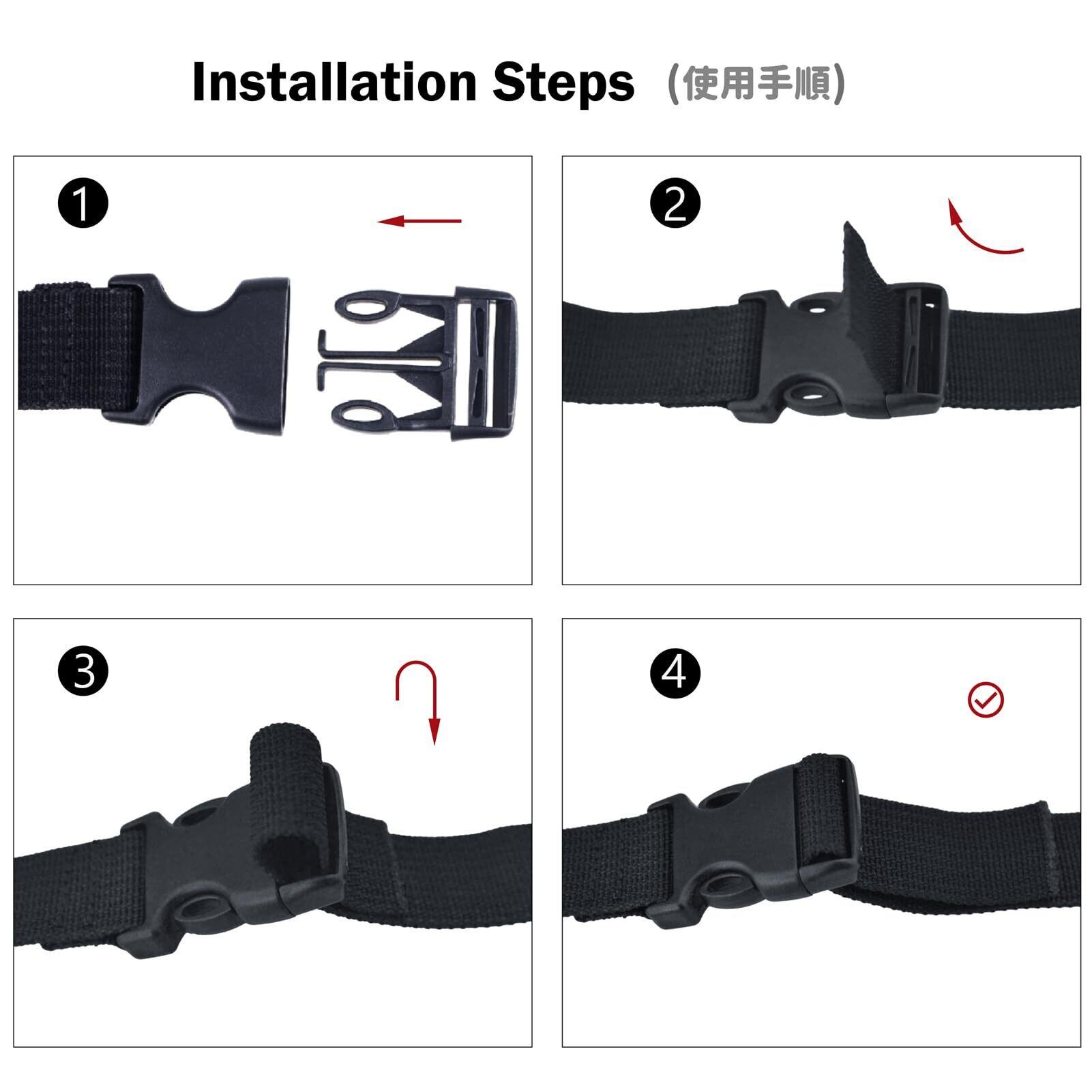 Installation Steps (使用手順)

1

2

3

4