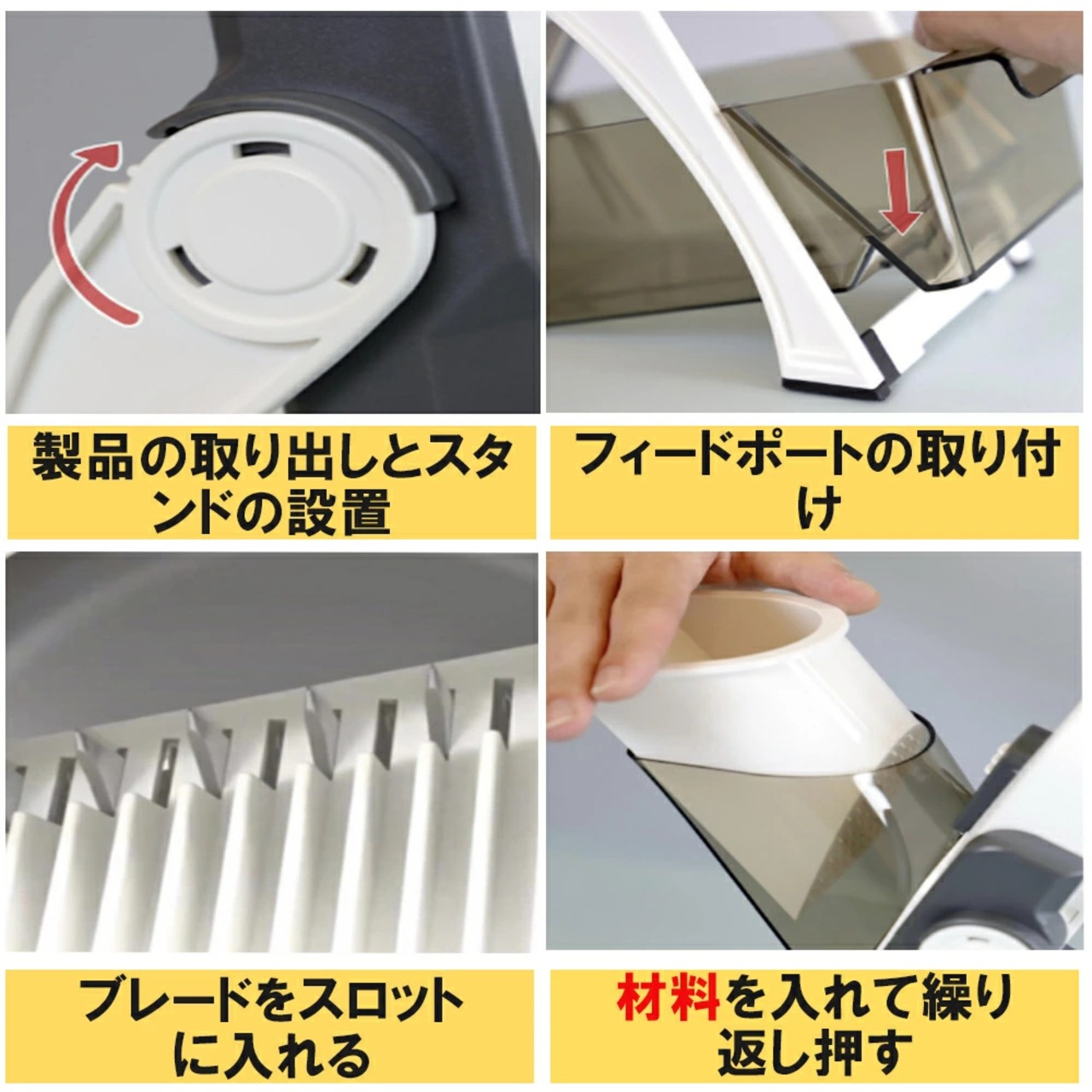 製品の取り出しとスタンドの設置

フィードポートの取り付け

ブレードをスロットに入れる

材料を入れて繰り返し押す