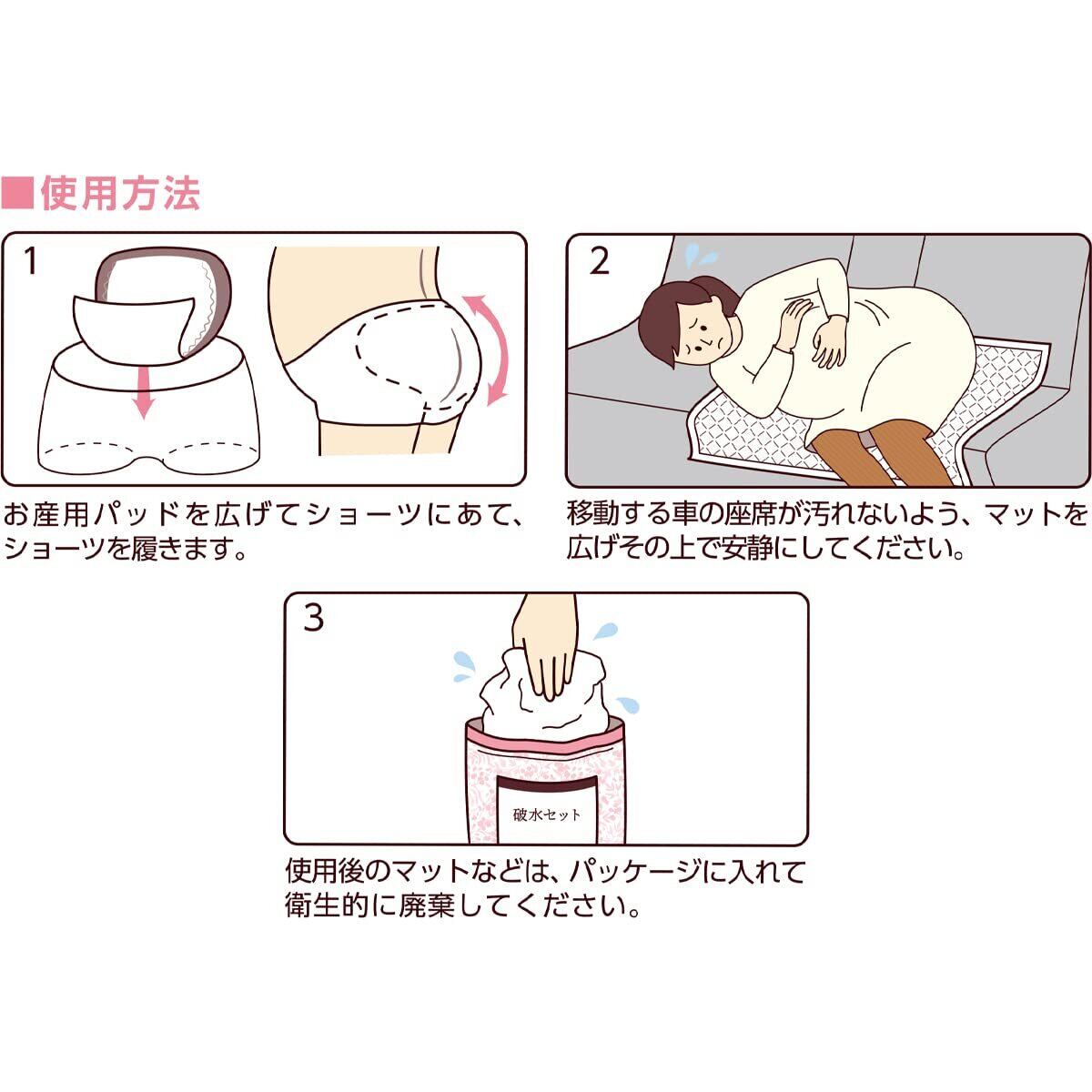 ■使用方法

1

お産用パッドを広げてショーツにあて、ショーツを履きます。

2

移動する車の座席が汚れないよう、マットを広げその上で安静にしてください。

3

破水セット

使用後のマットなどは、パッケージに入れて衛生的に廃棄してください。