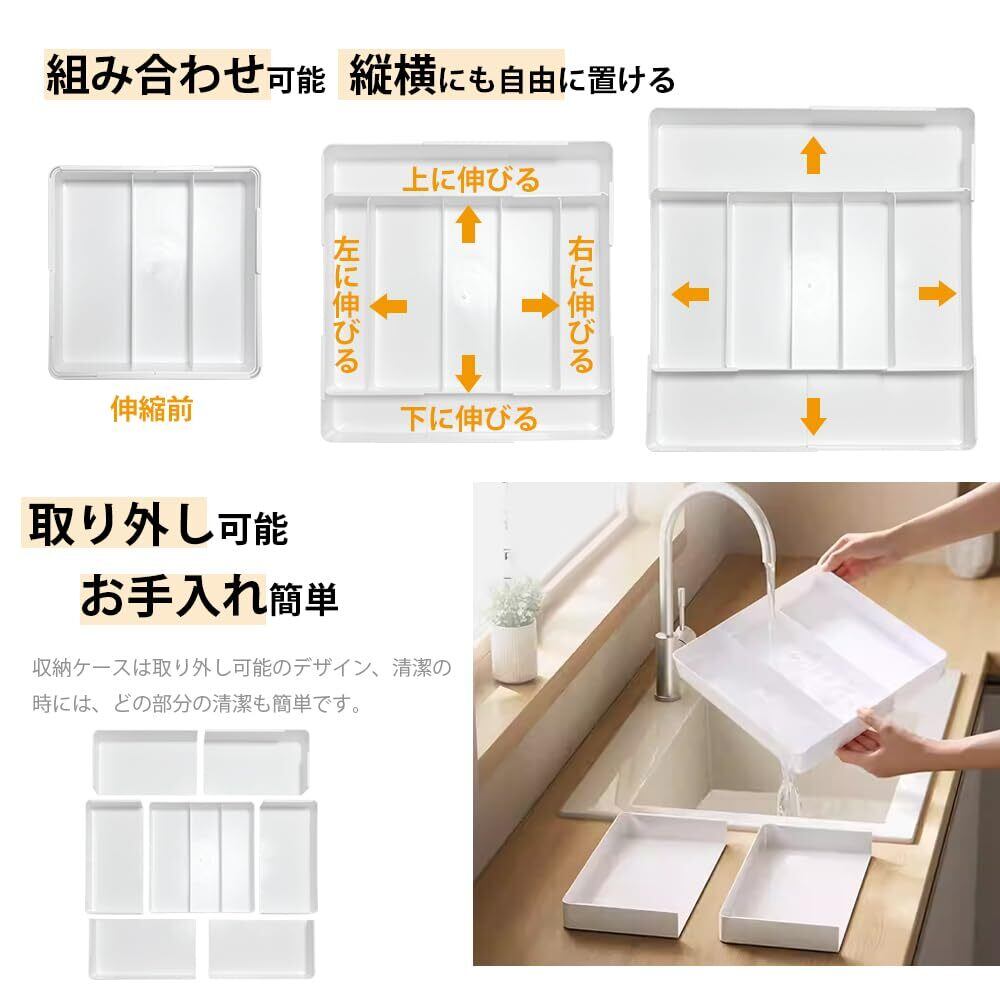 組み合わせ可能 縦横にも自由に置ける

伸縮前

上に伸びる

左に伸びる

右に伸びる

下に伸びる

取り外し可能

お手入れ簡単

収納ケースは取り外し可能のデザイン、清潔の時には、どの部分の清潔も簡単です。