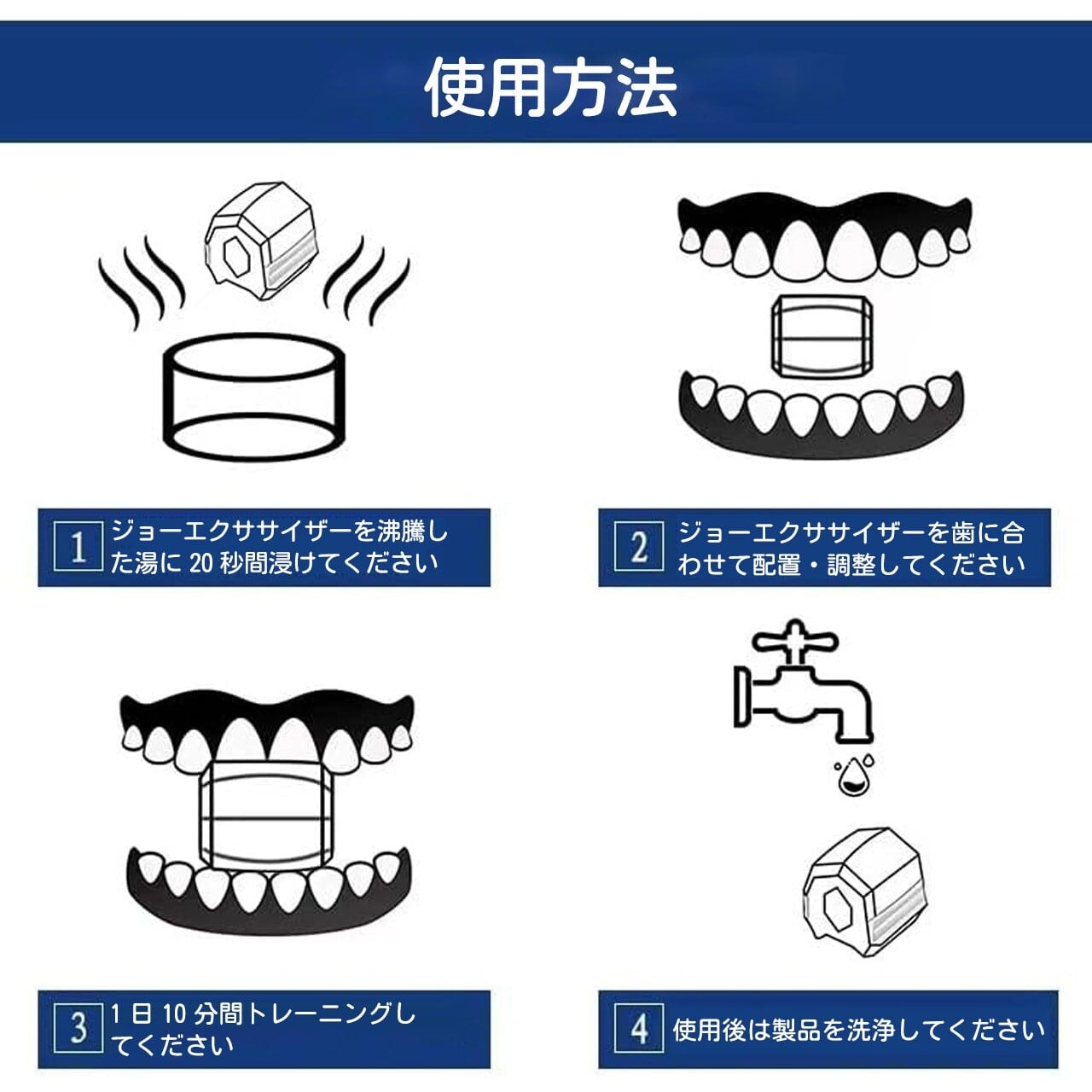 使用方法

1 ジョーエクササイザーを沸騰した湯に 20 秒間浸けてください

2 ジョーエクササイザーを歯に合わせて配置・調整してください

3 1 日 10 分間トレーニングしてください

4 使用後は製品を洗浄してください