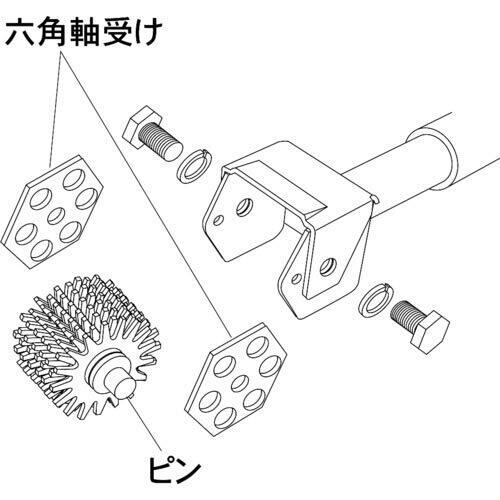 六角軸受け

ピン