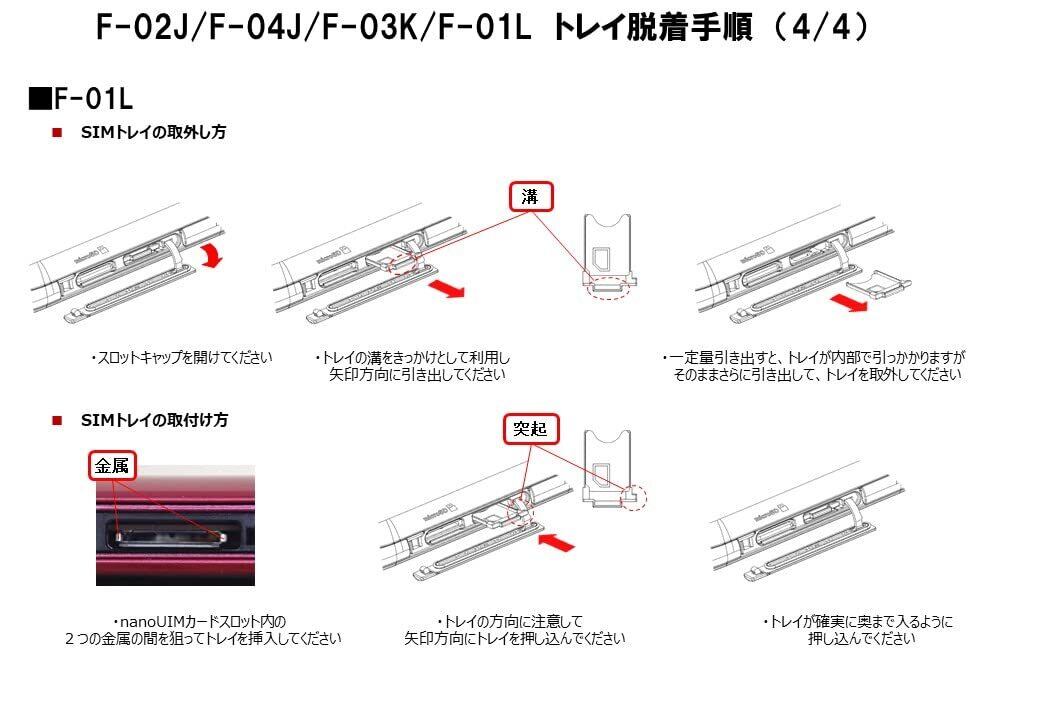 F-02J/F-04J/F-03K/F-01L トレイ脱着手順（4/4）

■F-01L

■ SIMトレイの取外し方

溝

・スロットキャップを開けてください

・トレイの溝をきっかけとして利用し矢印方向に引き出してください

・一定量引き出すと、トレイが内部で引っかかりますがそのままさらに引き出して、トレイを取外してください

■ SIMトレイの取付け方

金属

突起

・nanoUIMカードスロット内の２つの金属の間を狙ってトレイを挿入してください

・トレイの方向に注意して矢印方向にトレイを押し込んでください

・トレイが確実に奥まで入るように押し込んでください