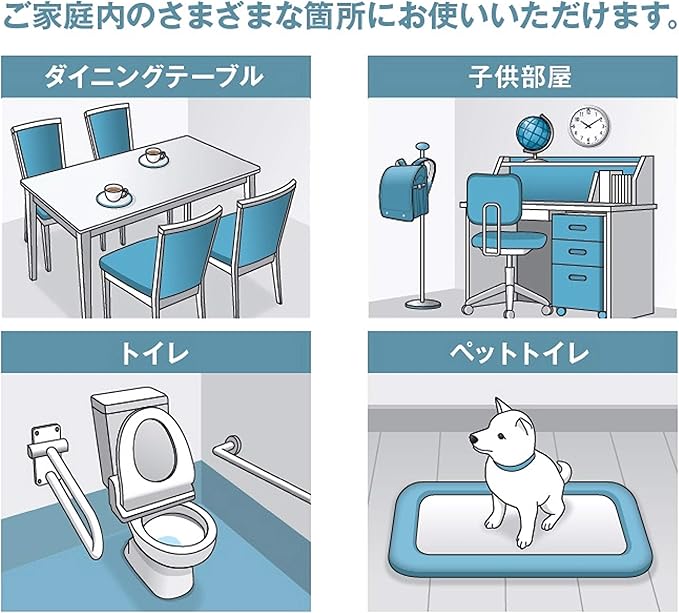 ご家庭内のさまざまな箇所にお使いいただけます。

ダイニングテーブル

子供部屋

トイレ

ペットトイレ