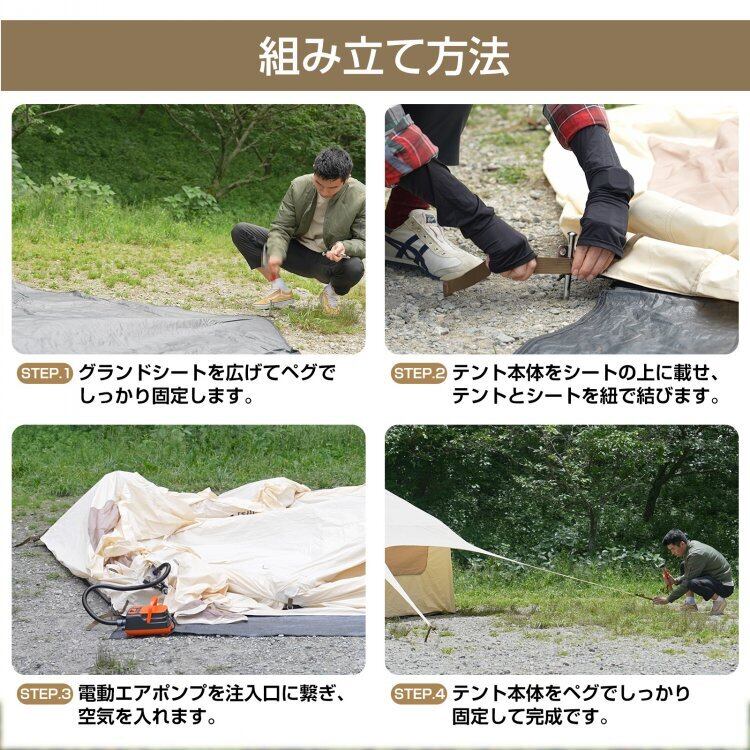 組み立て方法

STEP.1 グランドシートを広げてペグでしっかり固定します。

STEP.2 テント本体をシートの上に載せ、テントとシートを紐で結びます。

STEP.3 電動エアポンプを注入口に繋ぎ、空気を入れます。

STEP.4 テント本体をペグでしっかり固定して完成です。