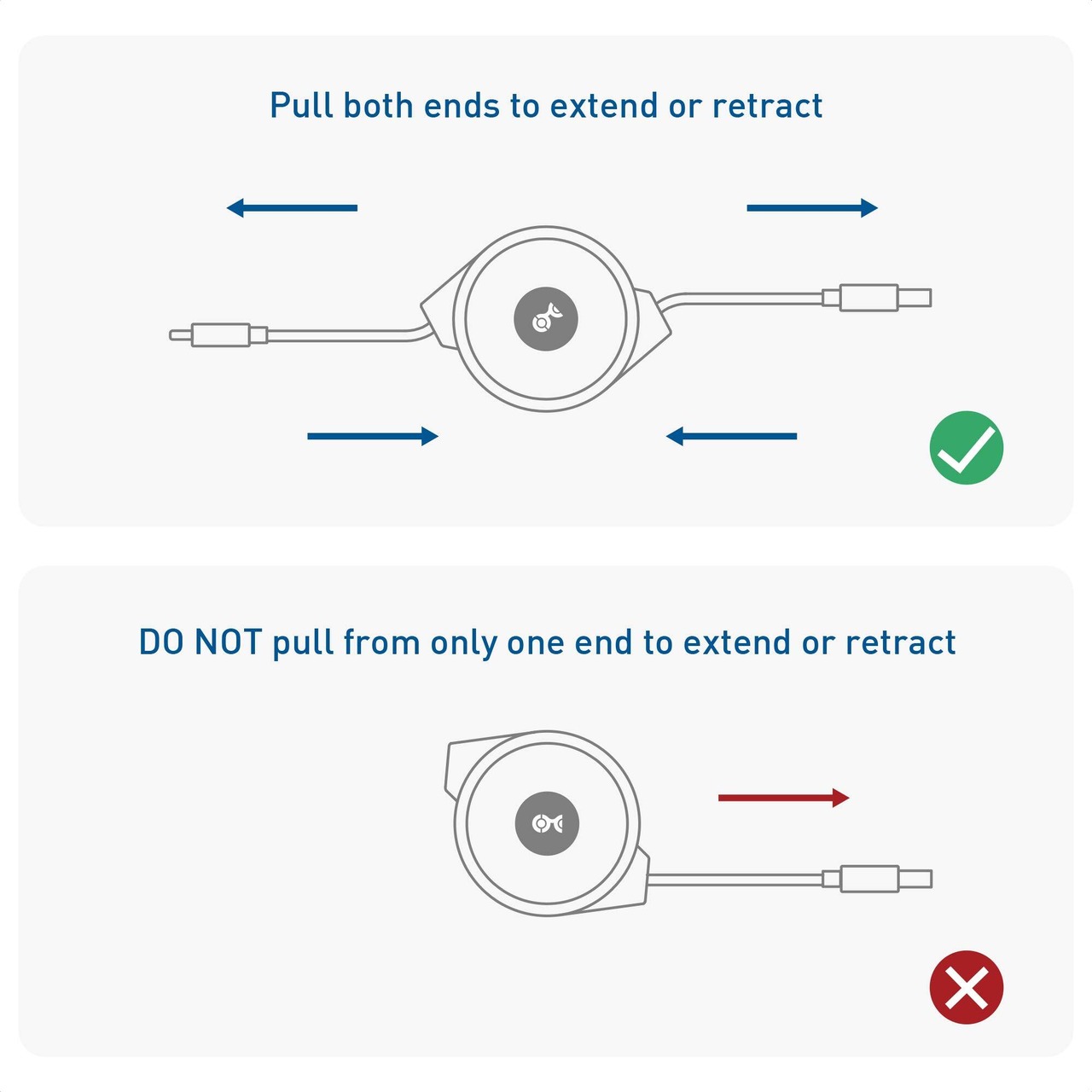 Pull both ends to extend or retract

DO NOT pull from only one end to extend or retract