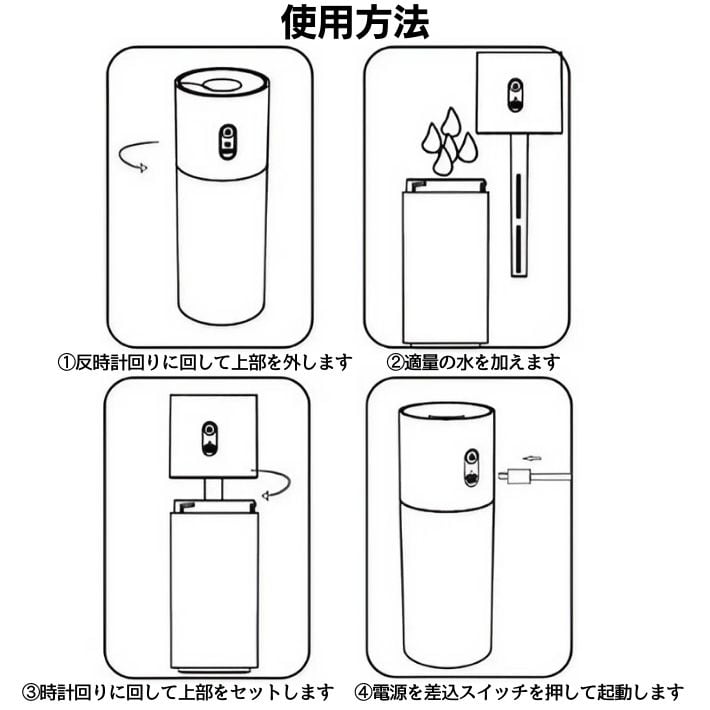 使用方法

①反時計回りに回して上部を外します

②適量の水を加えます

③時計回りに回して上部をセットします

④電源を差込スイッチを押して起動します