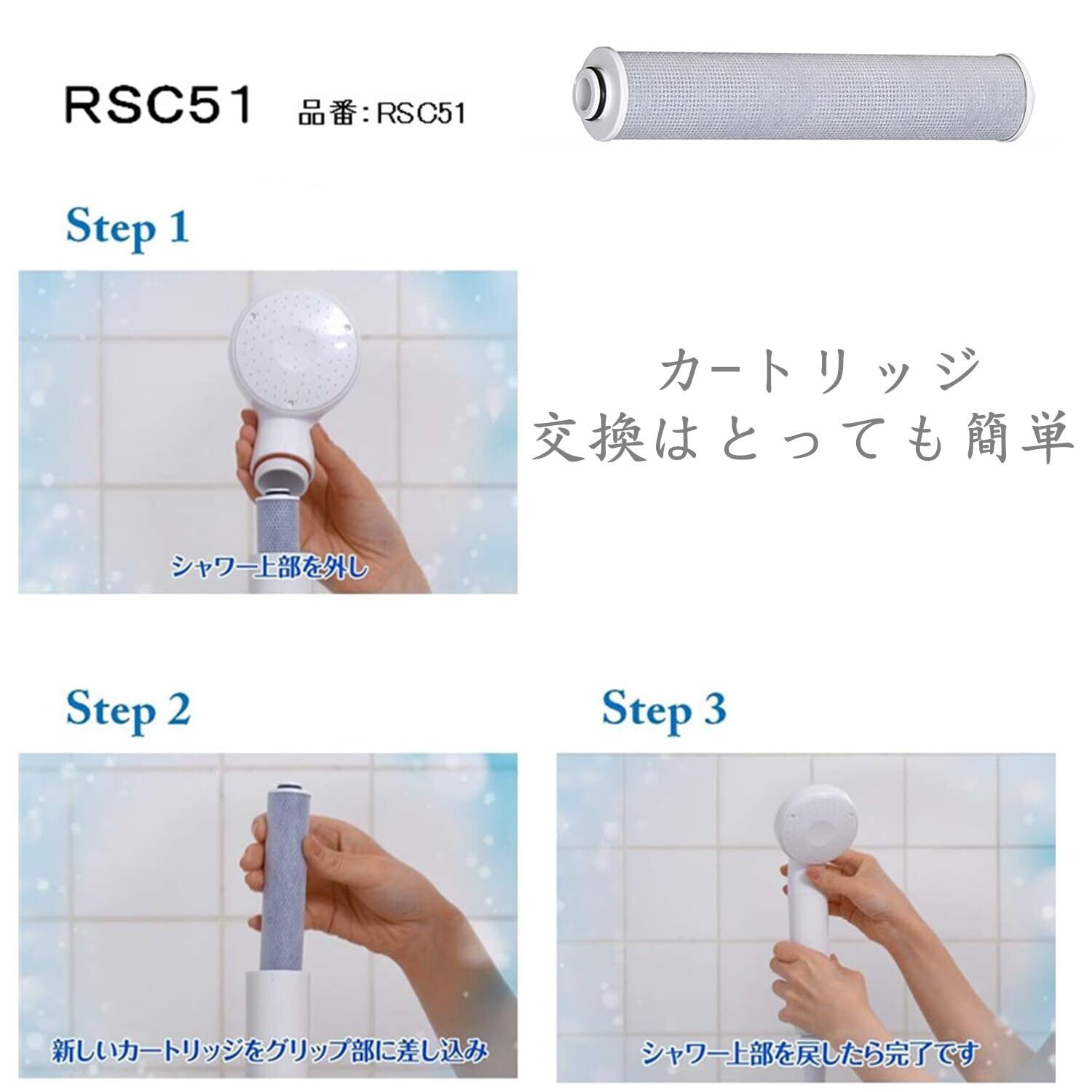 RSC51 品番：RSC51

Step 1

シャワー上部を外し

カートリッジ
交換はとっても簡単

Step 2

新しいカートリッジをグリップ部に差し込み

Step 3

シャワー上部を戻したら完了です