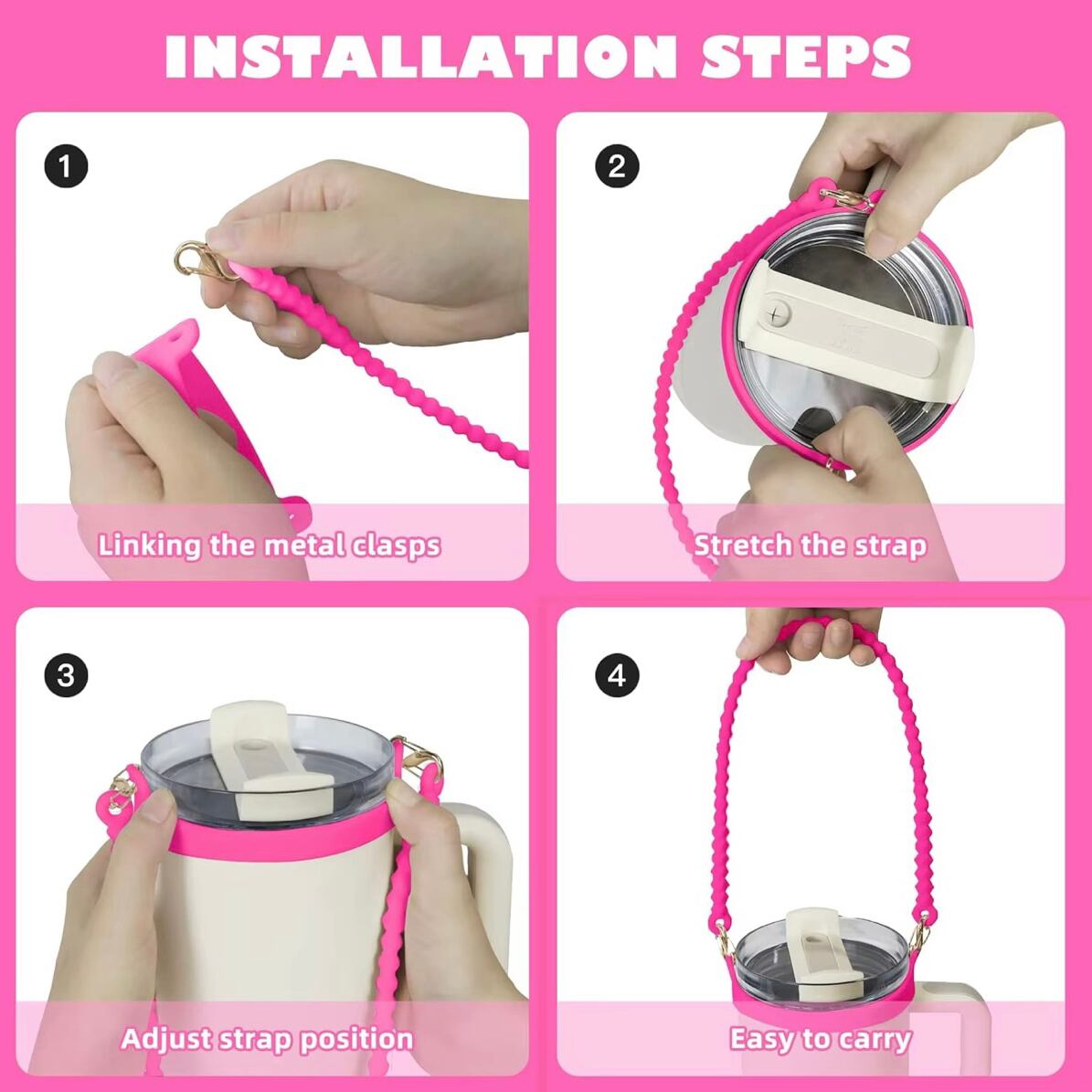 INSTALLATION STEPS

1

Linking the metal clasps

2

Stretch the strap

3

Adjust strap position

4

Easy to carry