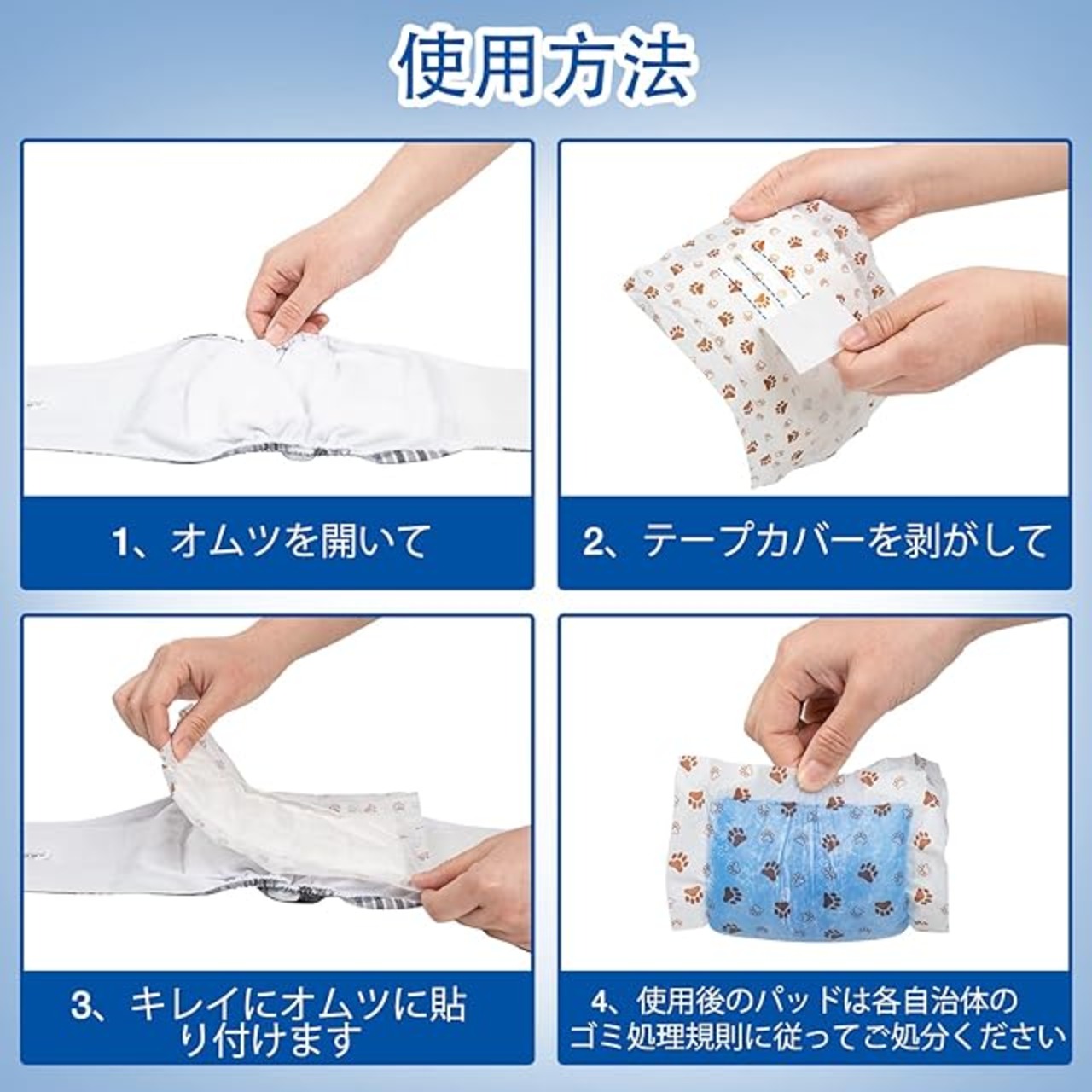 使用方法

1、オムツを開いて

2、テープカバーを剥がして

3、キレイにオムツに貼り付けます

4、使用後のパッドは各自治体のゴミ処理規則に従ってご処分ください