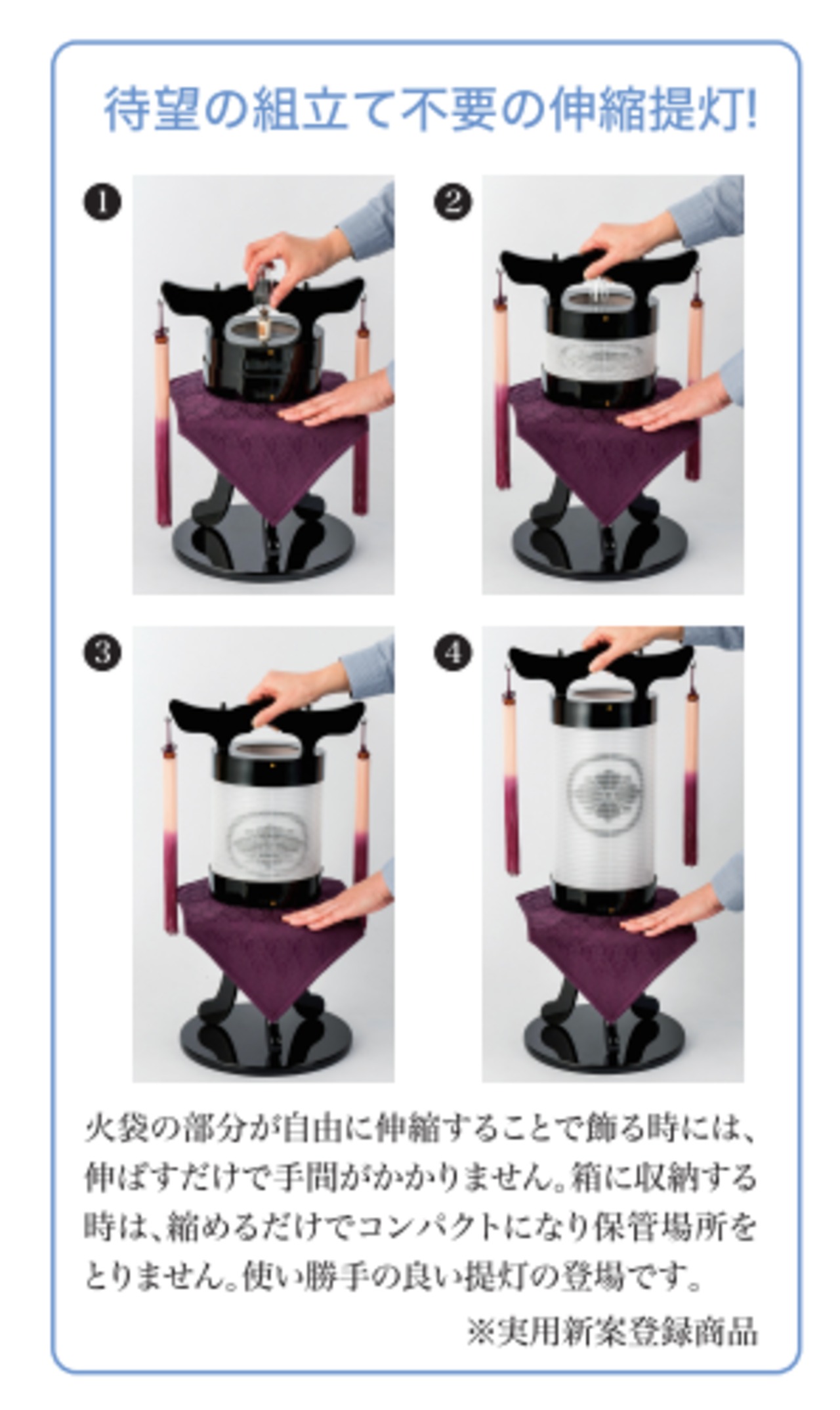 待望の組立て不要の伸縮提灯!

❶

❷

❸

❹

火袋の部分が自由に伸縮することで飾る時には、伸ばすだけで手間がかかりません。箱に収納する時は、縮めるだけでコンパクトになり保管場所をとりません。使い勝手の良い提灯の登場です。

※実用新案登録商品