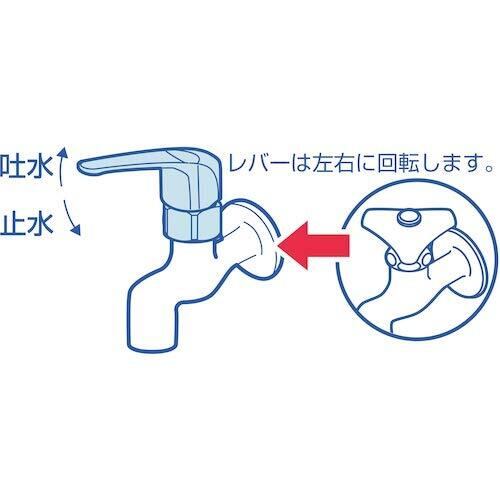 吐水

止水

レバーは左右に回転します。