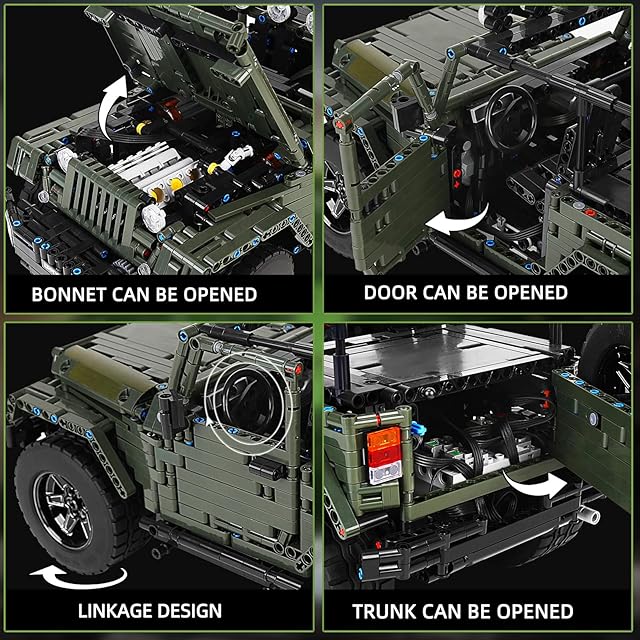 BONNET CAN BE OPENED

DOOR CAN BE OPENED

LINKAGE DESIGN

TRUNK CAN BE OPENED