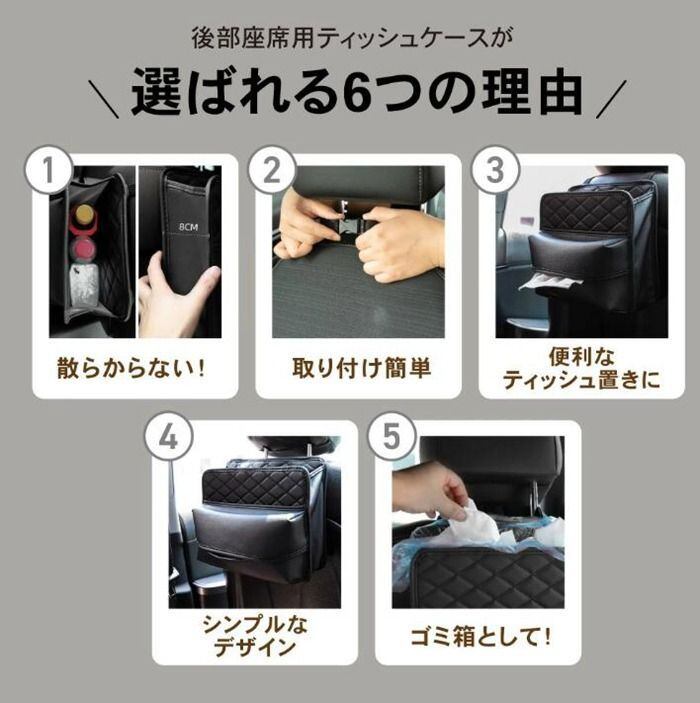 後部座席用ティッシュケースが

＼ 選ばれる6つの理由 ／

1

8CM

散らからない!

2

取り付け簡単

3

便利な ティッシュ置きに

4

シンプルな デザイン

5

ゴミ箱として!