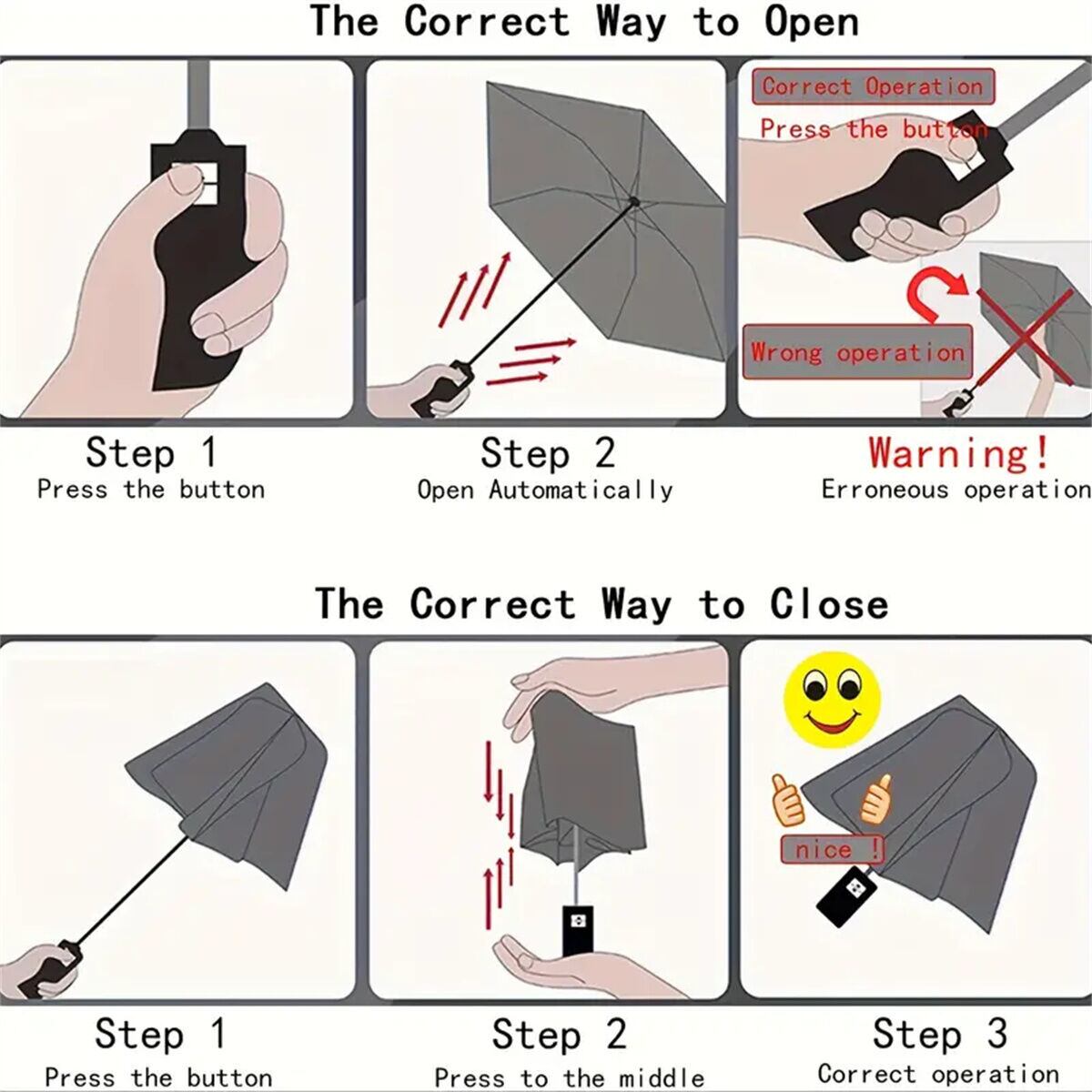 The Correct Way to Open

Correct Operation

Press the button

Wrong operation

Step 1
Press the button

Step 2
Open Automatically

Warning!
Erroneous operation

The Correct Way to Close

nice !

Step 1
Press the button

Step 2
Press to the middle

Step 3
Correct operation