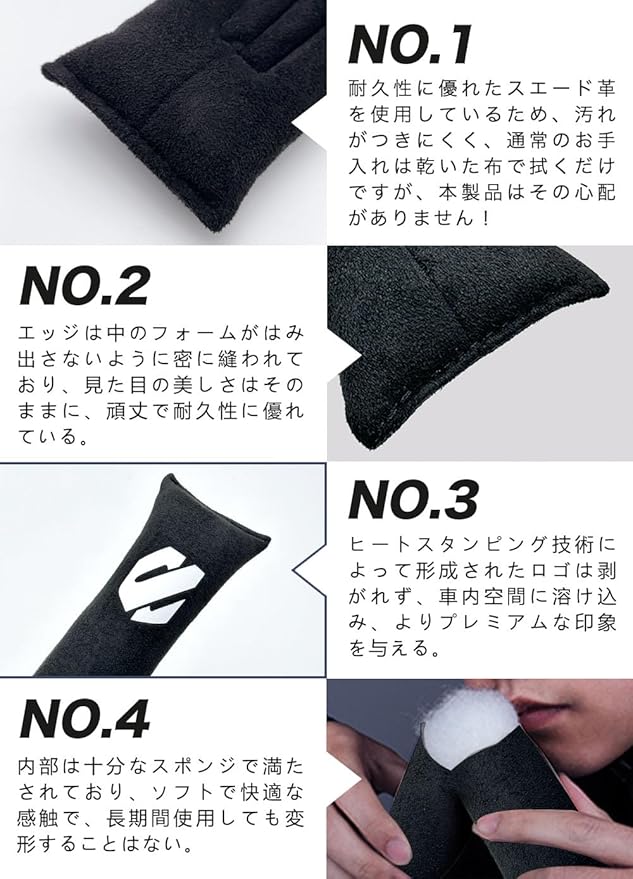 NO.1

耐久性に優れたスエード革を使用しているため、汚れがつきにくく、通常のお手入れは乾いた布で拭くだけですが、本製品はその心配がありません！

NO.2

エッジは中のフォームがはみ出さないように密に縫われており、見た目の美しさはそのままに、頑丈で耐久性に優れている。

NO.3

ヒートスタンピング技術によって形成されたロゴは剥がれず、車内空間に溶け込み、よりプレミアムな印象を与える。

NO.4

内部は十分なスポンジで満たされており、ソフトで快適な感触で、長期間使用しても変形することはない。