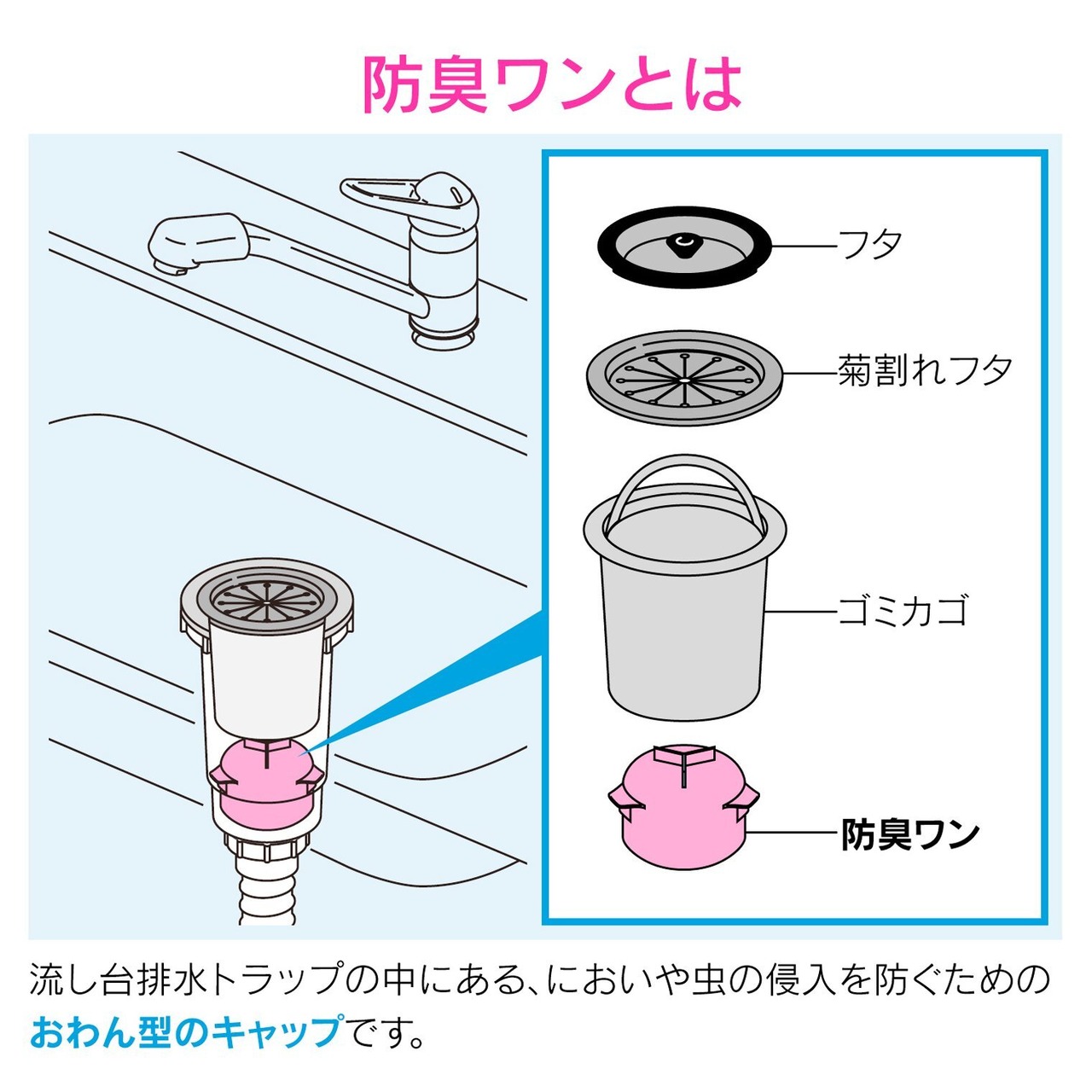 防臭ワンとは

フタ

菊割れフタ

ゴミカゴ

防臭ワン

流し台排水トラップの中にある、においや虫の侵入を防ぐためのおわん型のキャップです。