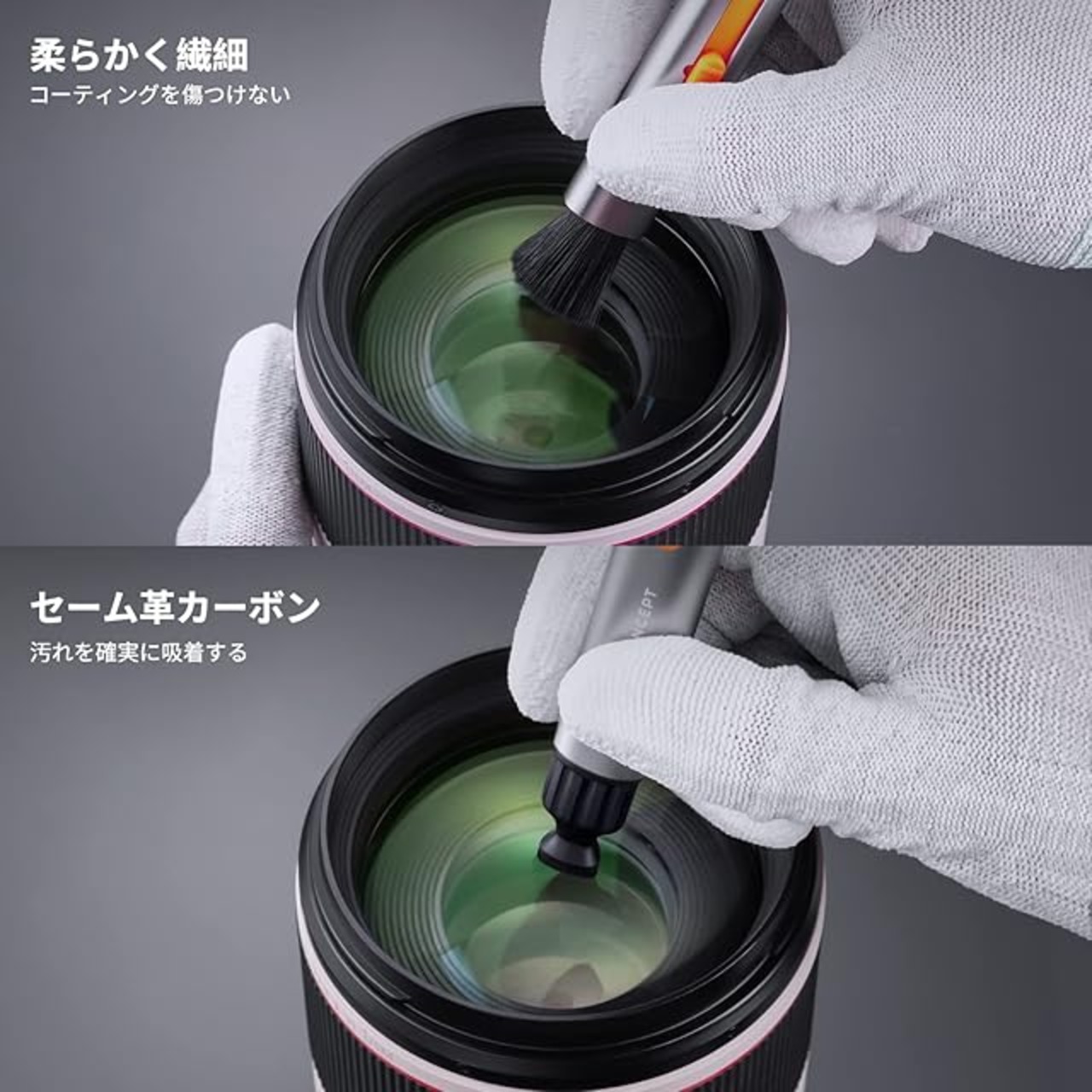 柔らかく繊細
コーティングを傷つけない

セーム革カーボン
汚れを確実に吸着する

NCEPT