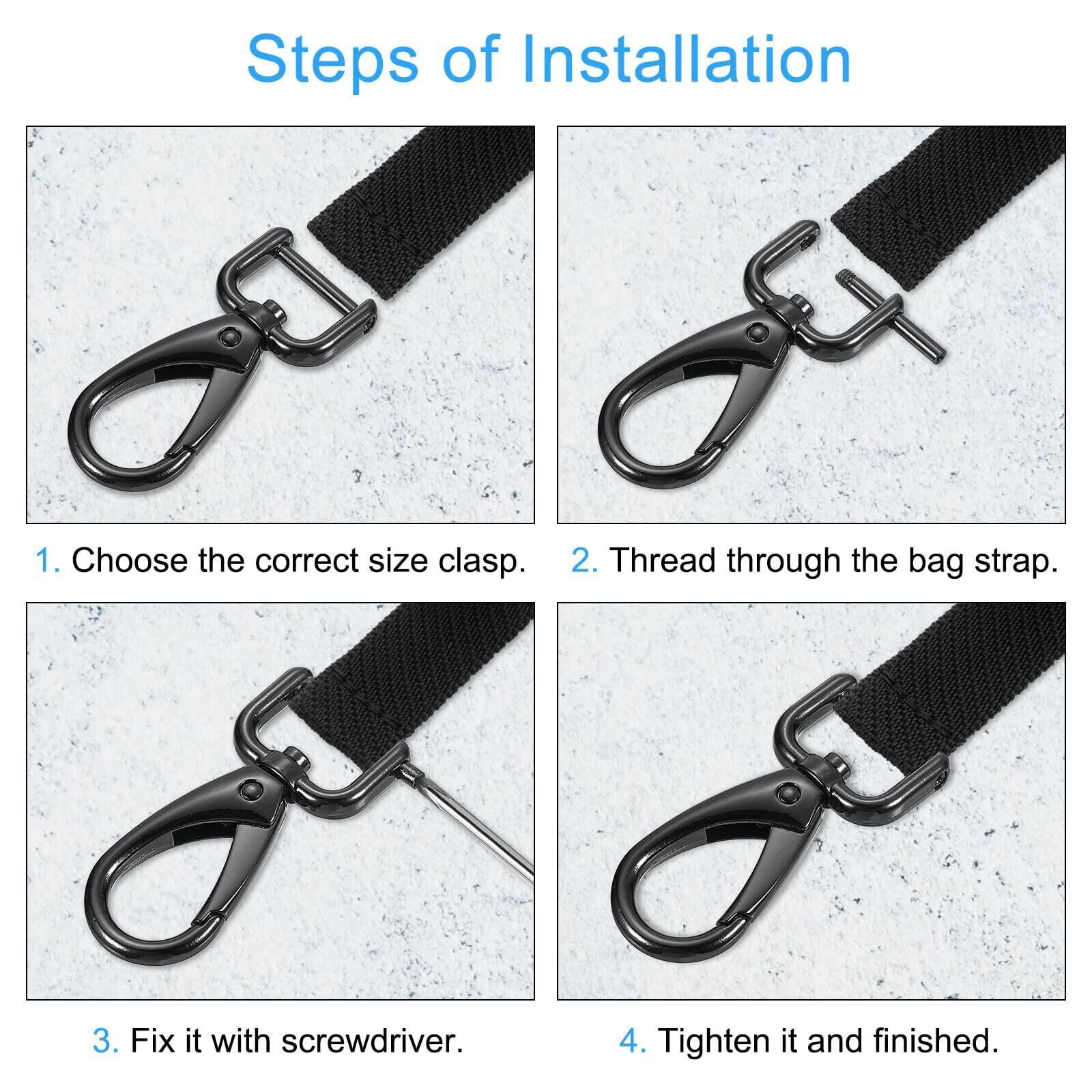 Steps of Installation

1. Choose the correct size clasp.

2. Thread through the bag strap.

3. Fix it with screwdriver.

4. Tighten it and finished.