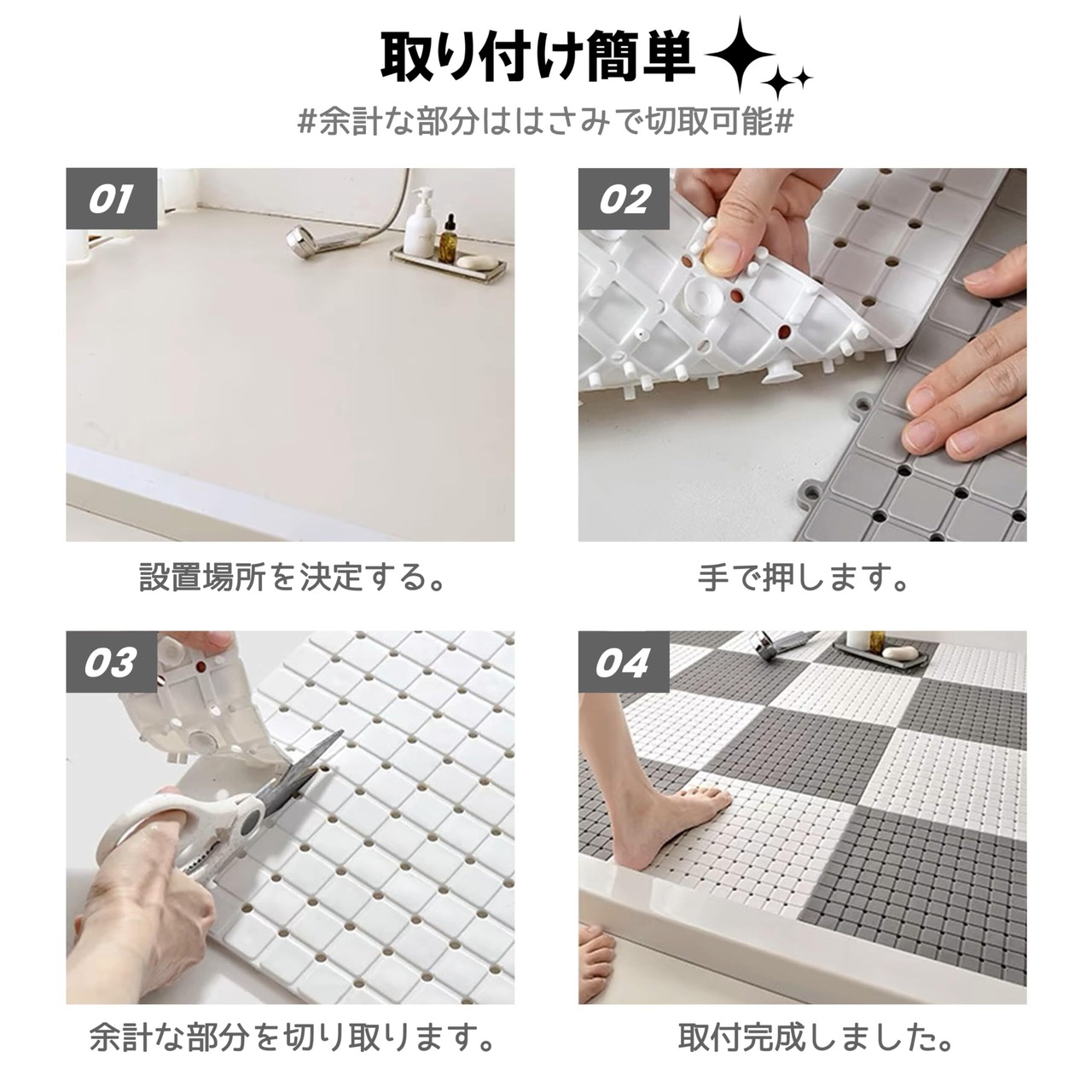 取り付け簡単

#余計な部分ははさみで切取可能#

01

設置場所を決定する。

02

手で押します。

03

余計な部分を切り取ります。

04

取付完成しました。