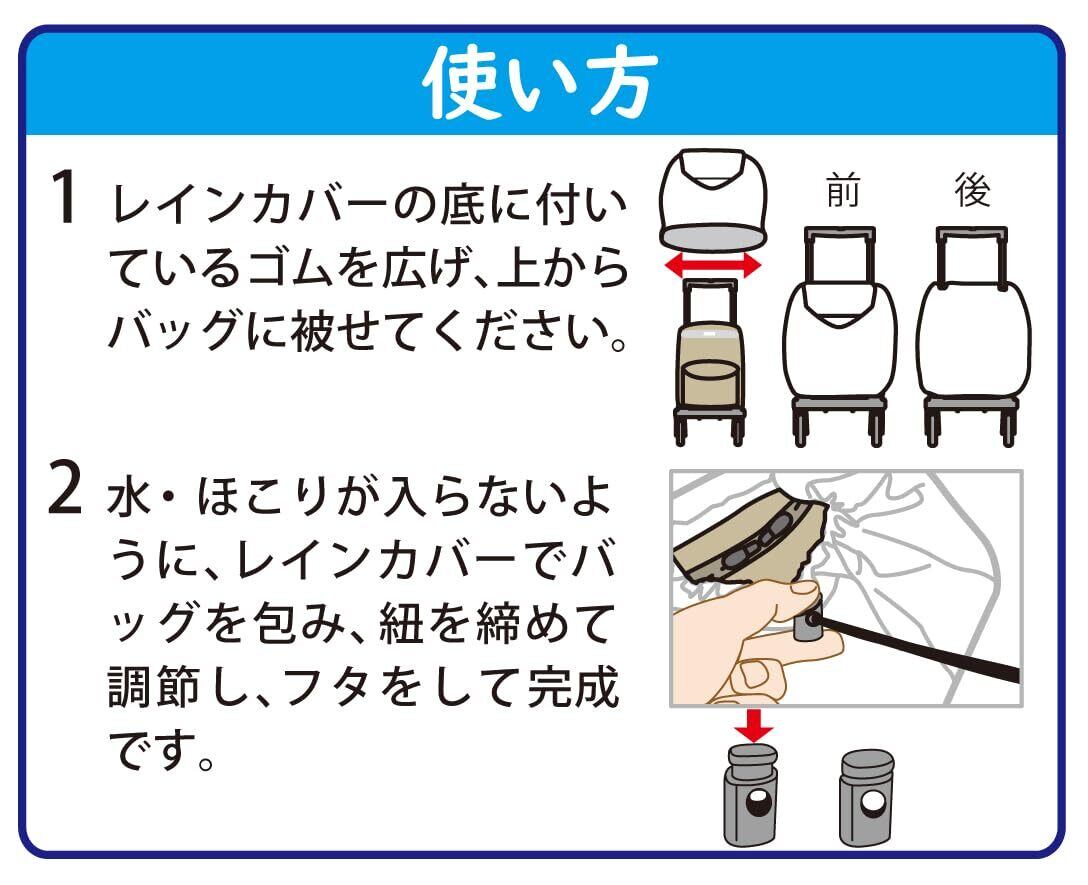 使い方

1 レインカバーの底に付いているゴムを広げ、上からバッグに被せてください。

前

後

2 水・ほこりが入らないように、レインカバーでバッグを包み、紐を締めて調節し、フタをして完成です。