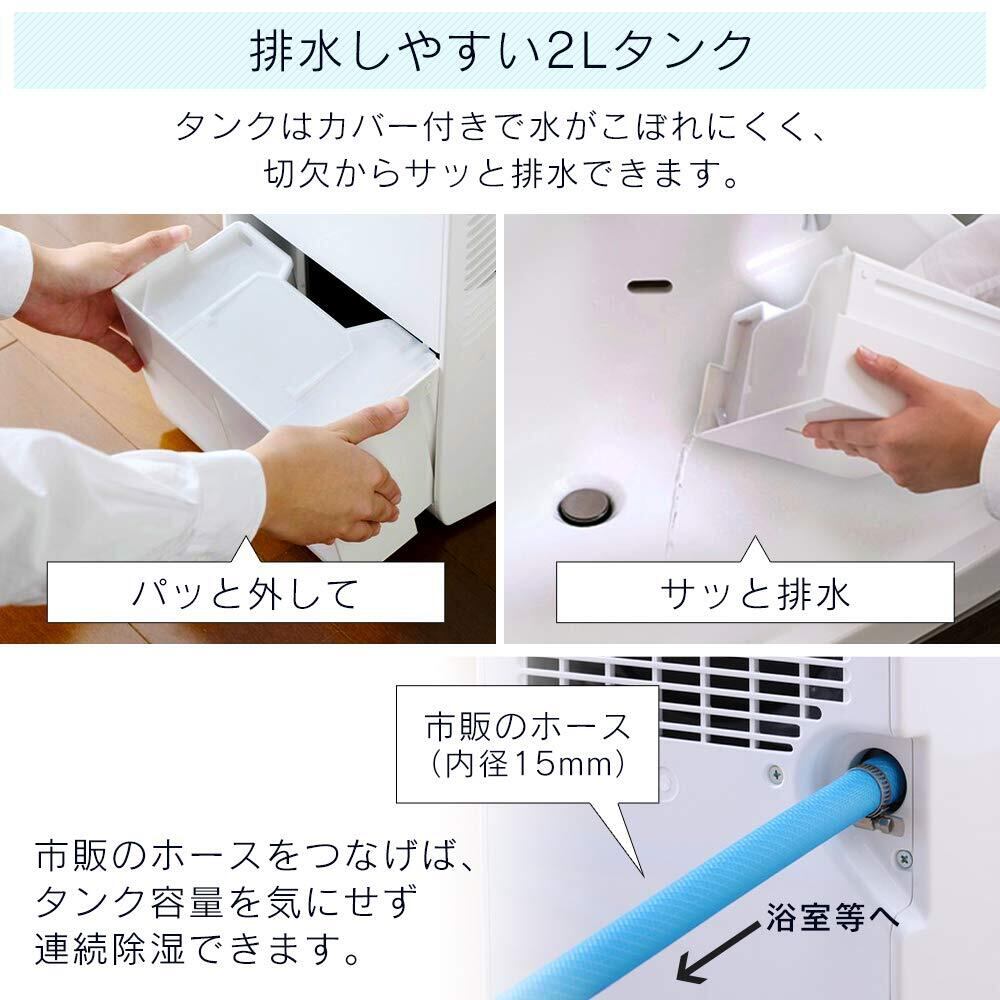 排水しやすい2Lタンク

タンクはカバー付きで水がこぼれにくく、切欠からサッと排水できます。

パッと外して

サッと排水

市販のホース
(内径15mm)

市販のホースをつなげば、タンク容量を気にせず連続除湿できます。

浴室等へ