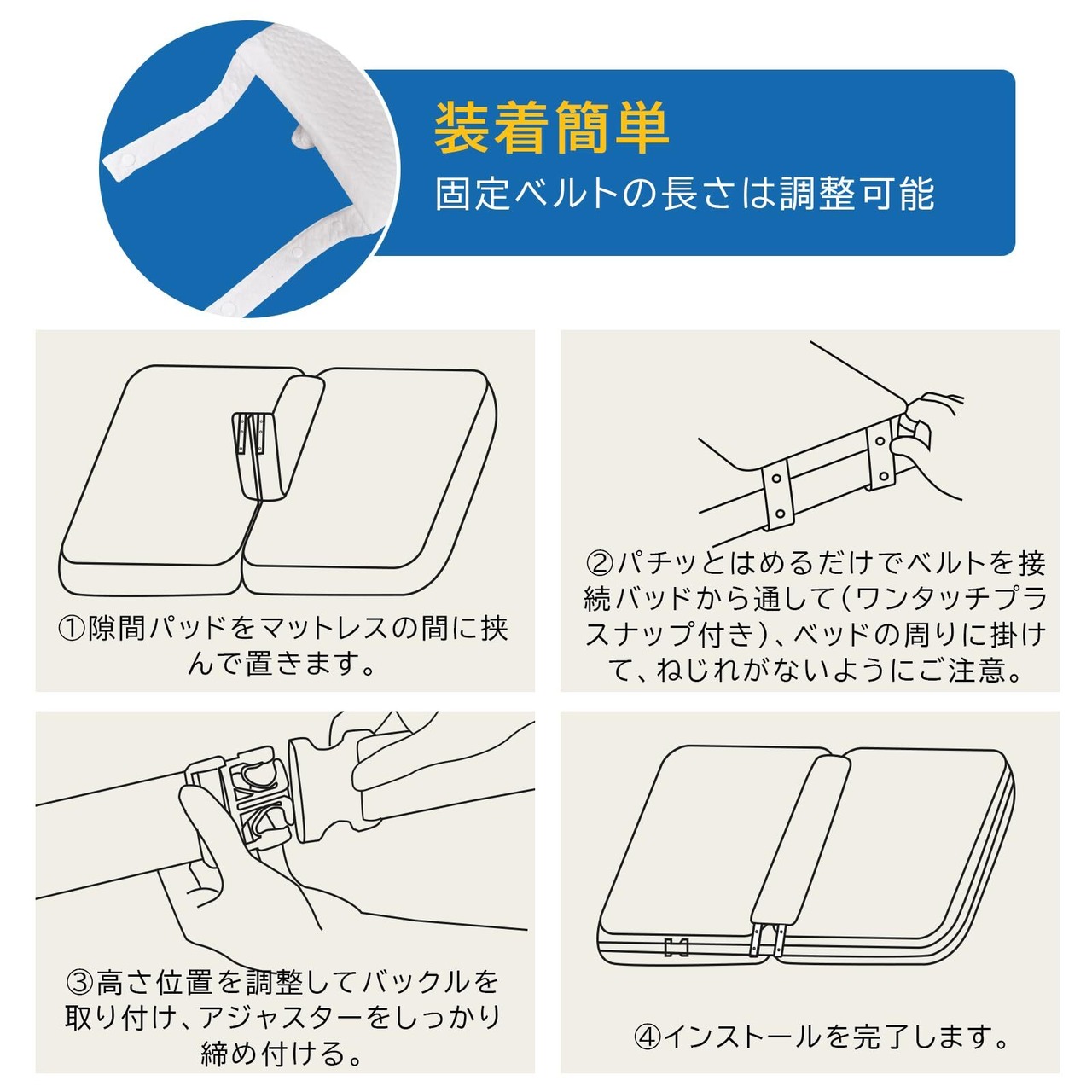 装着簡単
固定ベルトの長さは調整可能

①隙間パッドをマットレスの間に挟んで置きます。

②パチッとはめるだけでベルトを接続バッドから通して(ワンタッチプラスナップ付き)、ベッドの周りに掛けて、ねじれがないようにご注意。

③高さ位置を調整してバックルを取り付け、アジャスターをしっかり締め付ける。

④インストールを完了します。