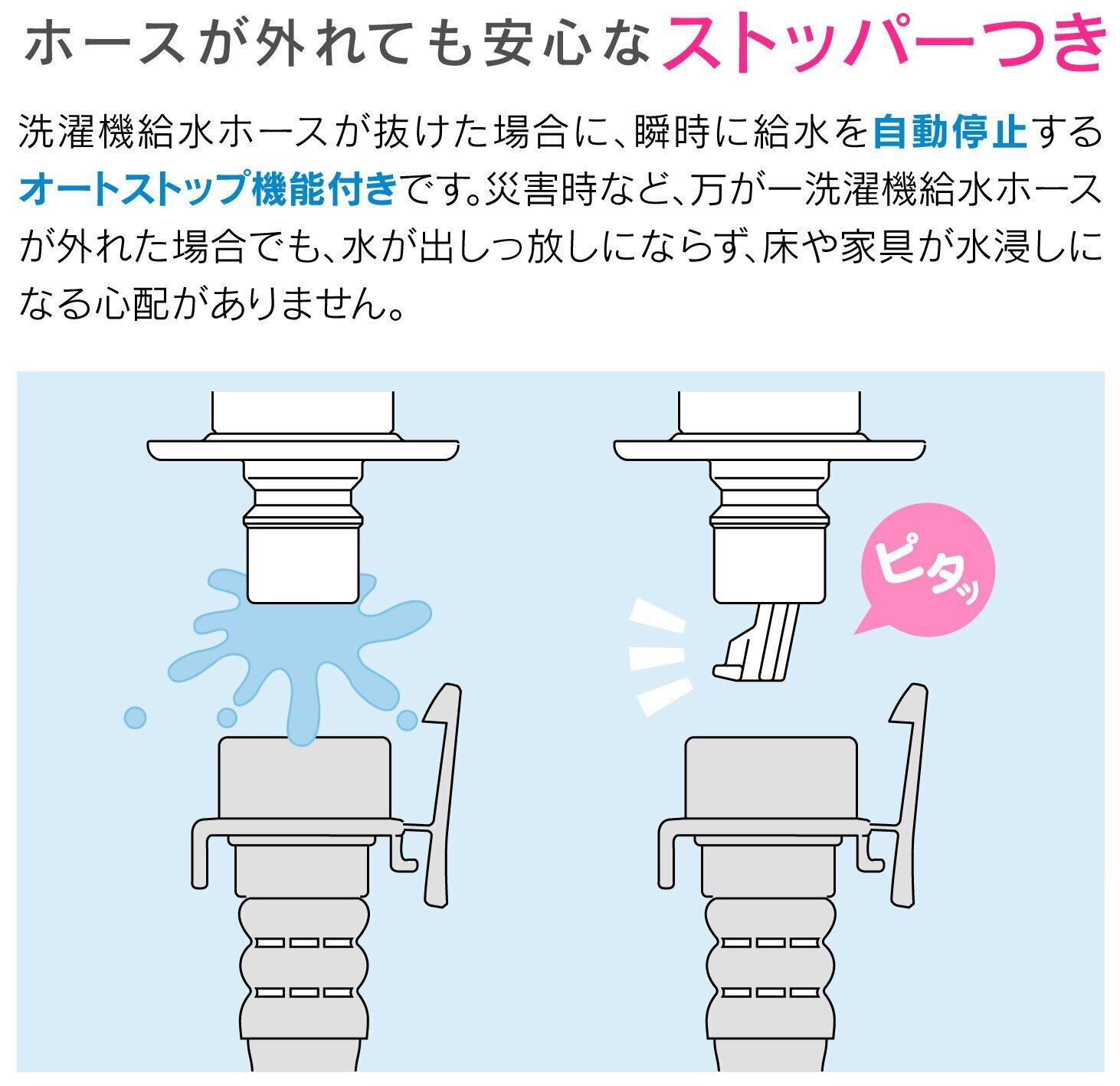 ホースが外れても安心なストッパーつき

洗濯機給水ホースが抜けた場合に、瞬時に給水を自動停止するオートストップ機能付きです。災害時など、万が一洗濯機給水ホースが外れた場合でも、水が出しっ放しにならず、床や家具が水浸しになる心配がありません。

ピタッ