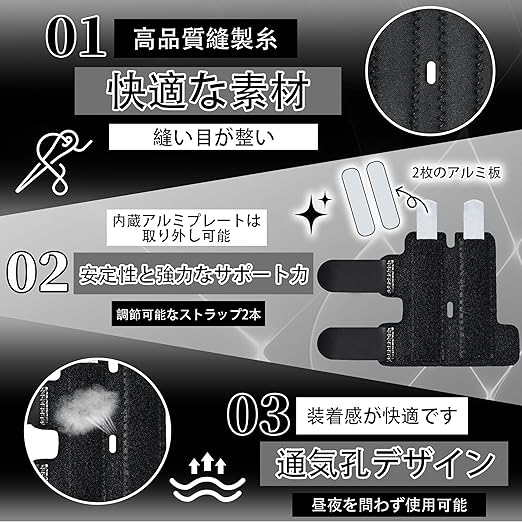 01 高品質縫製糸

快適な素材

縫い目が整い

2枚のアルミ板

内蔵アルミプレートは取り外し可能

02 安定性と強力なサポート力

調節可能なストラップ2本

03 装着感が快適です

通気孔デザイン

昼夜を問わず使用可能