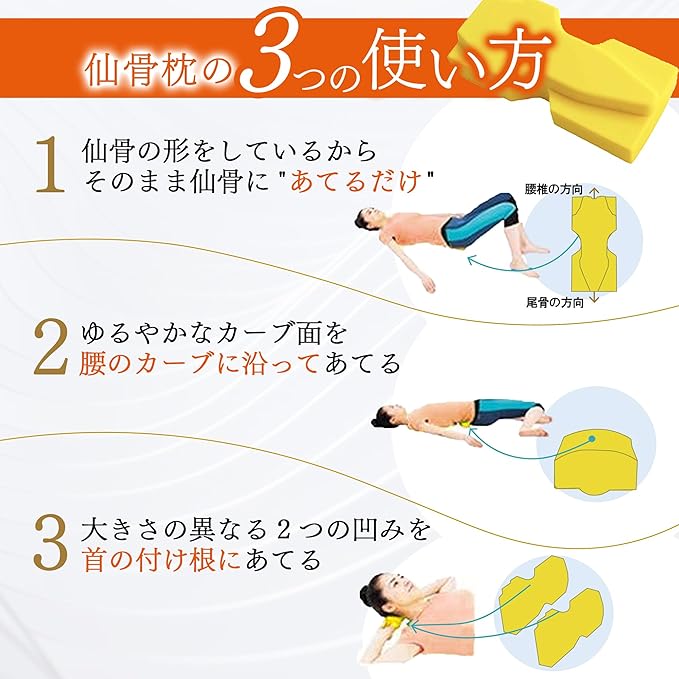 仙骨枕の3つの使い方

1 仙骨の形をしているから そのまま仙骨に"あてるだけ"

腰椎の方向

尾骨の方向

2 ゆるやかなカーブ面を 腰のカーブに沿ってあてる

3 大きさの異なる2つの凹みを 首の付け根にあてる